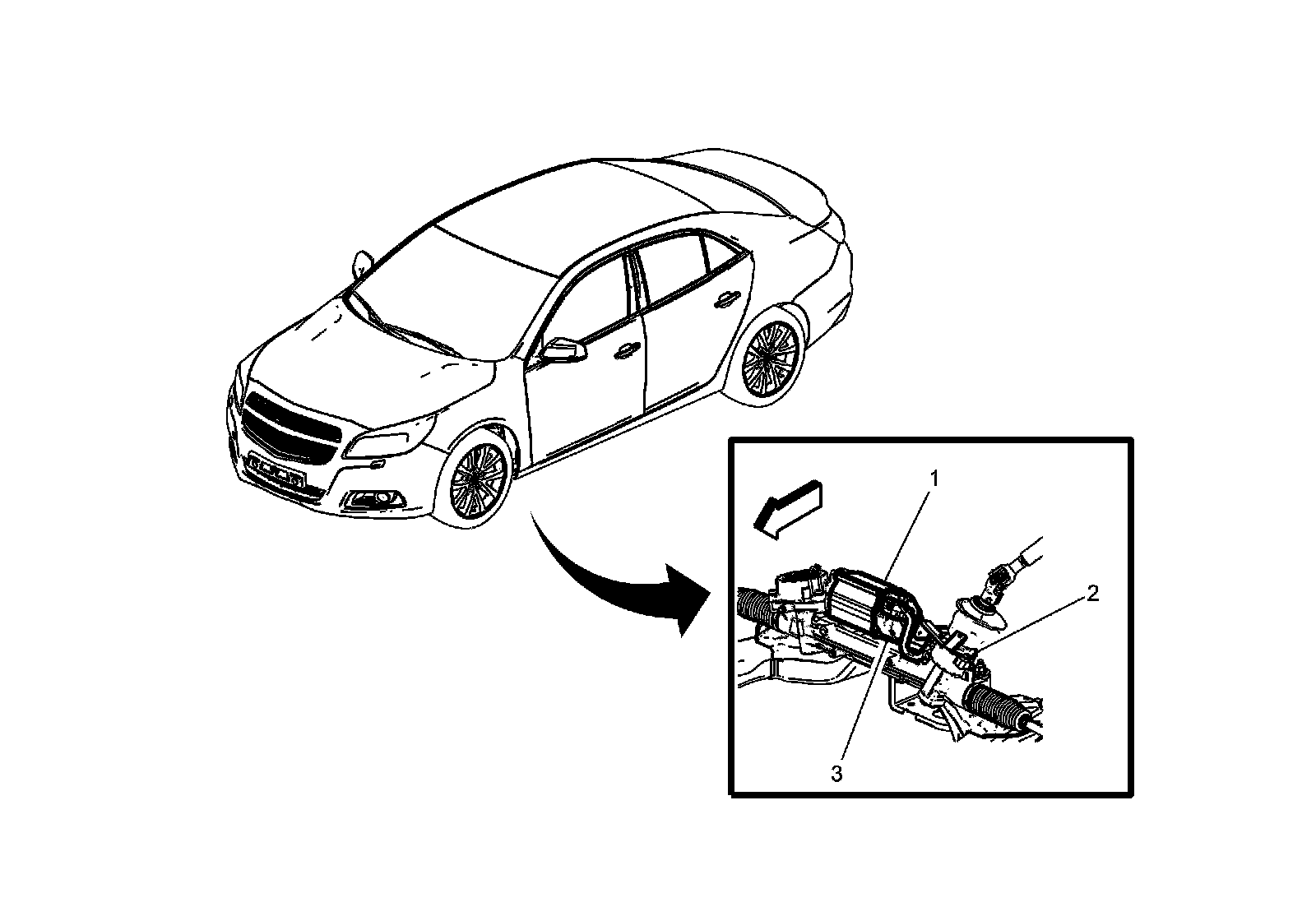 1
2
3