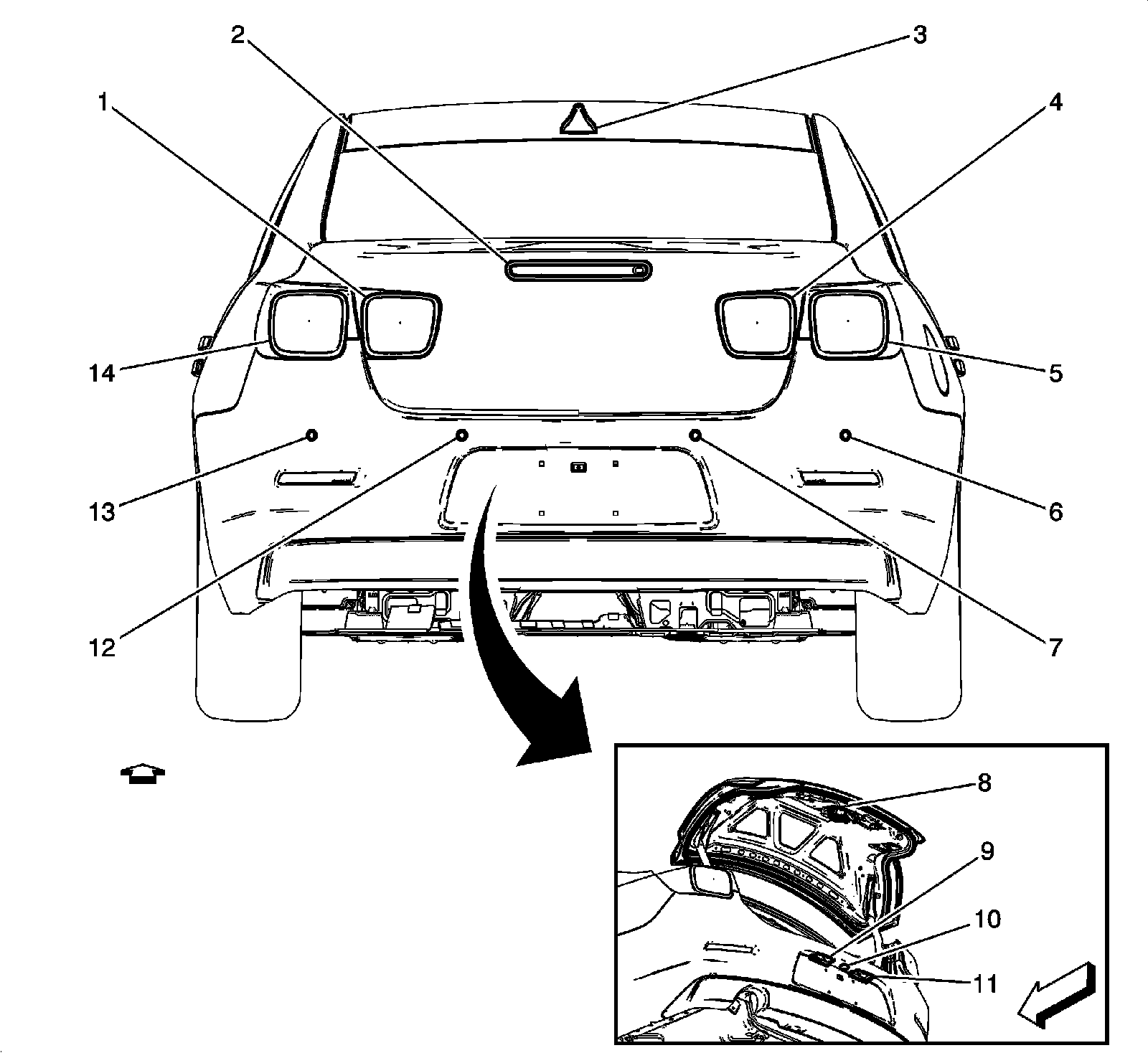 2
3
1
4
14
5
13
6
12
7
8
9
10
11