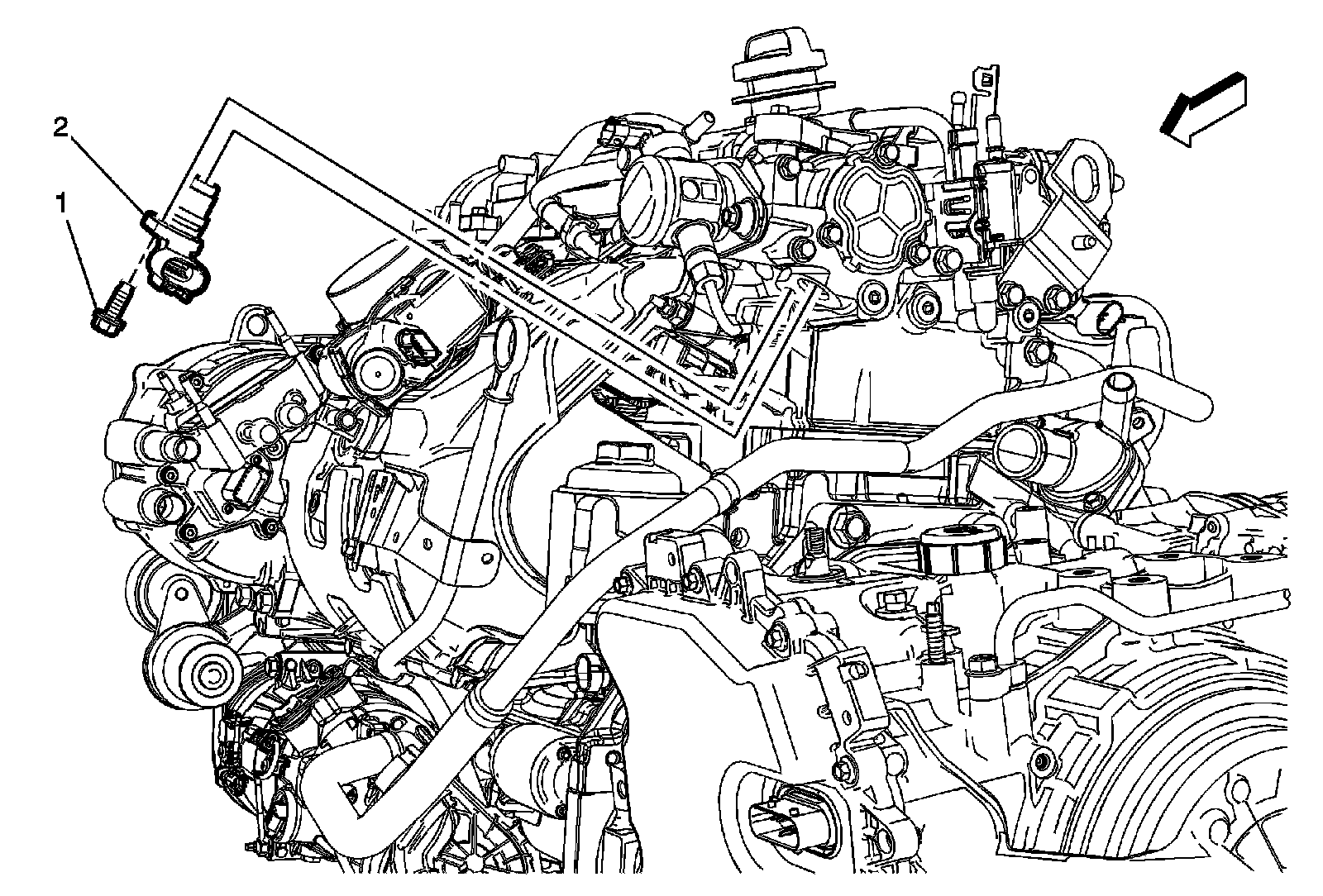 2
1