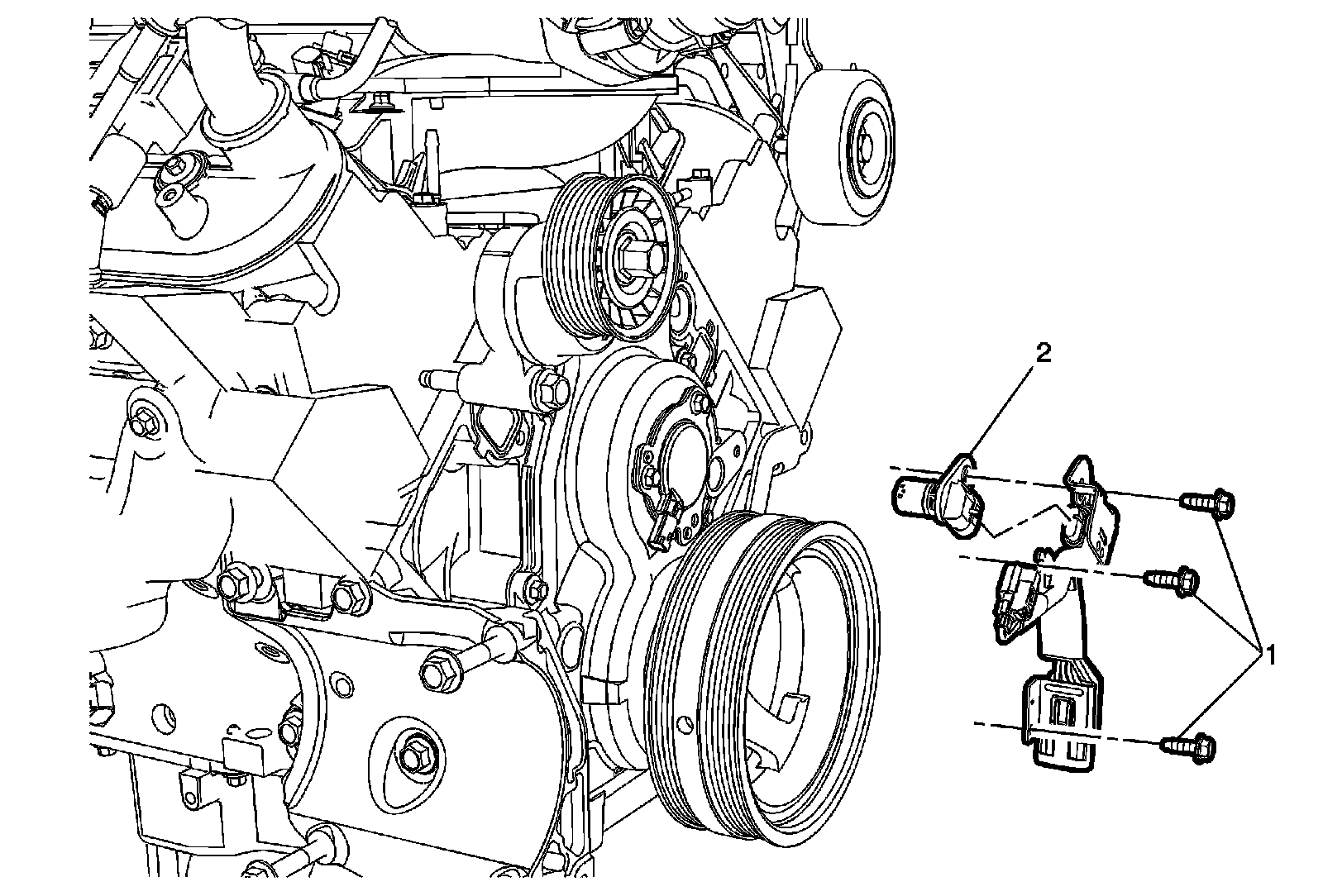 2
1