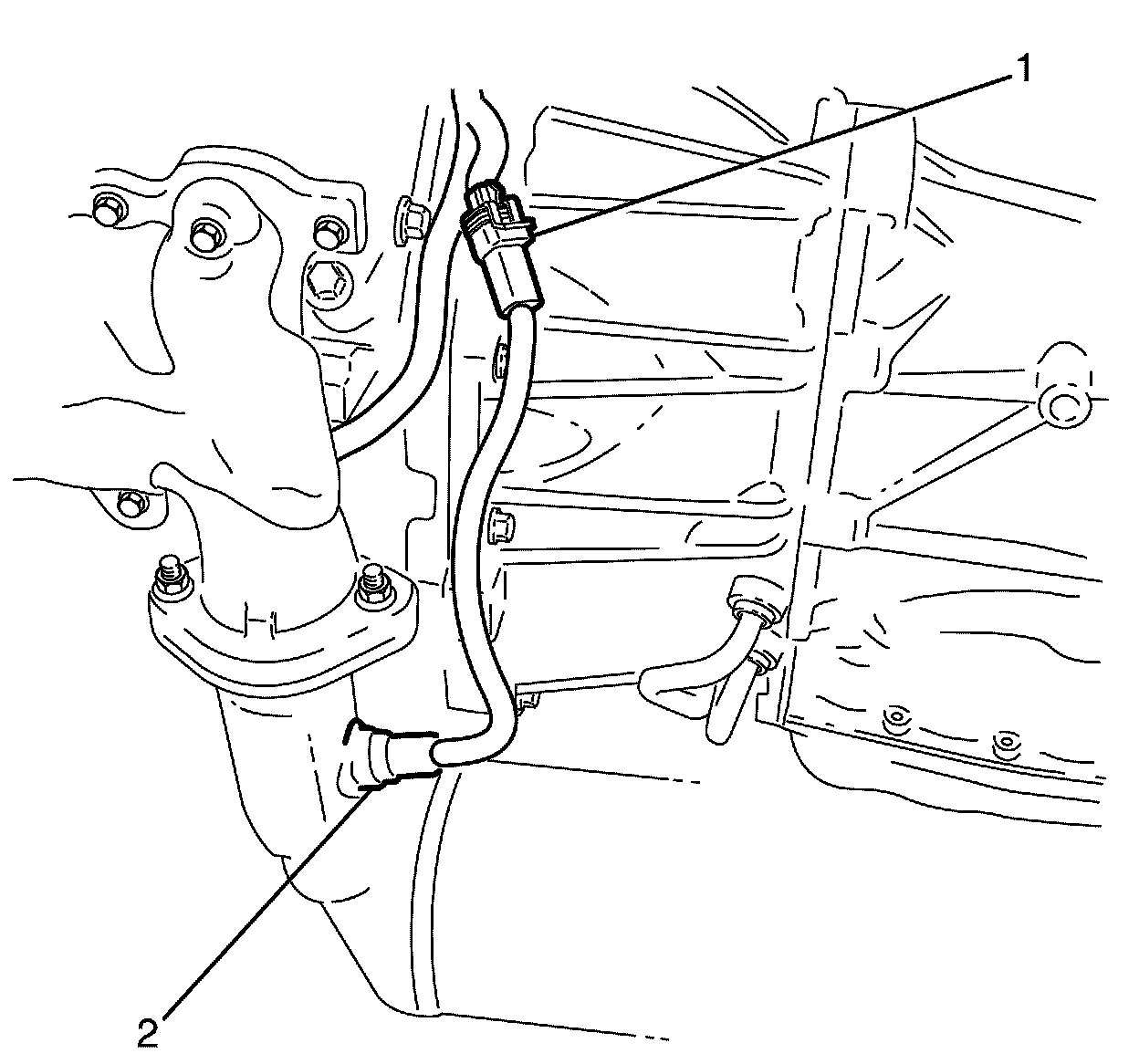 1

2