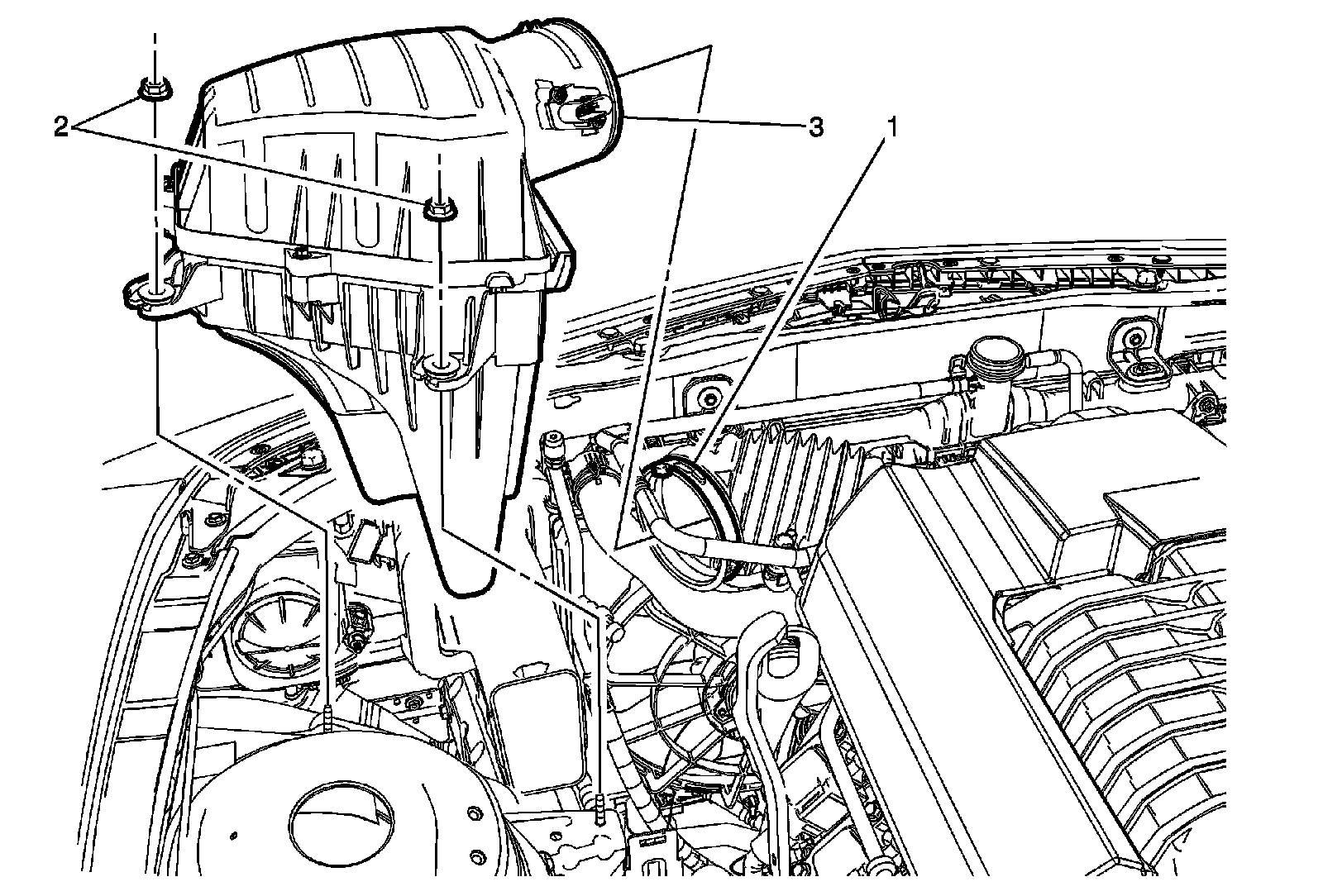 2
3
1