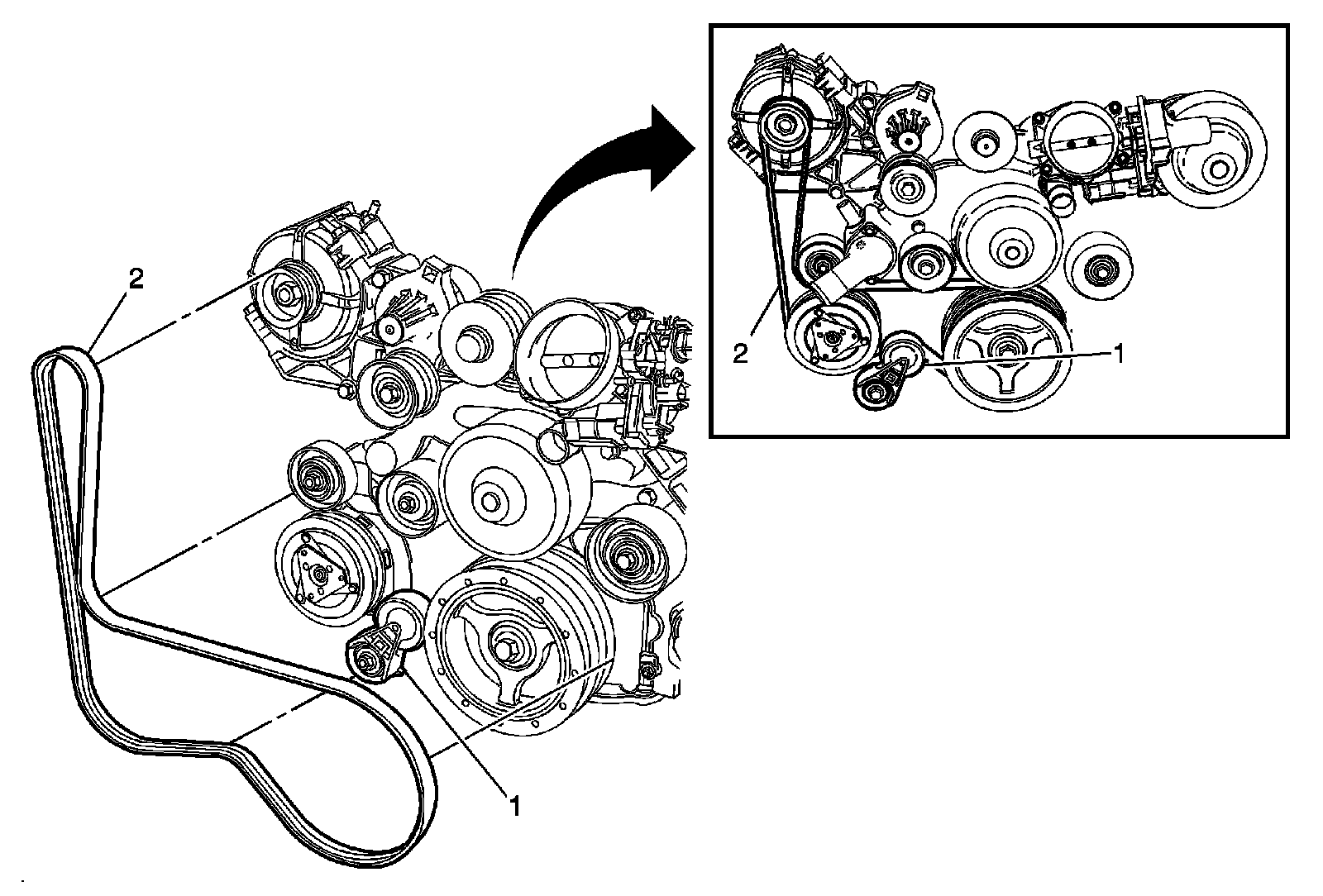 2
1
2
1