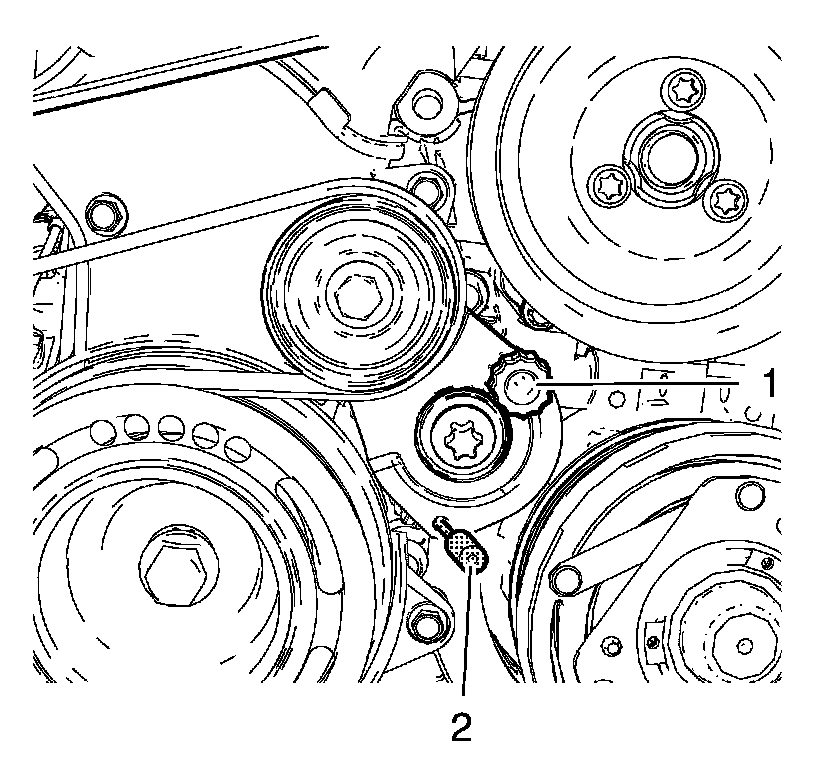 1
2