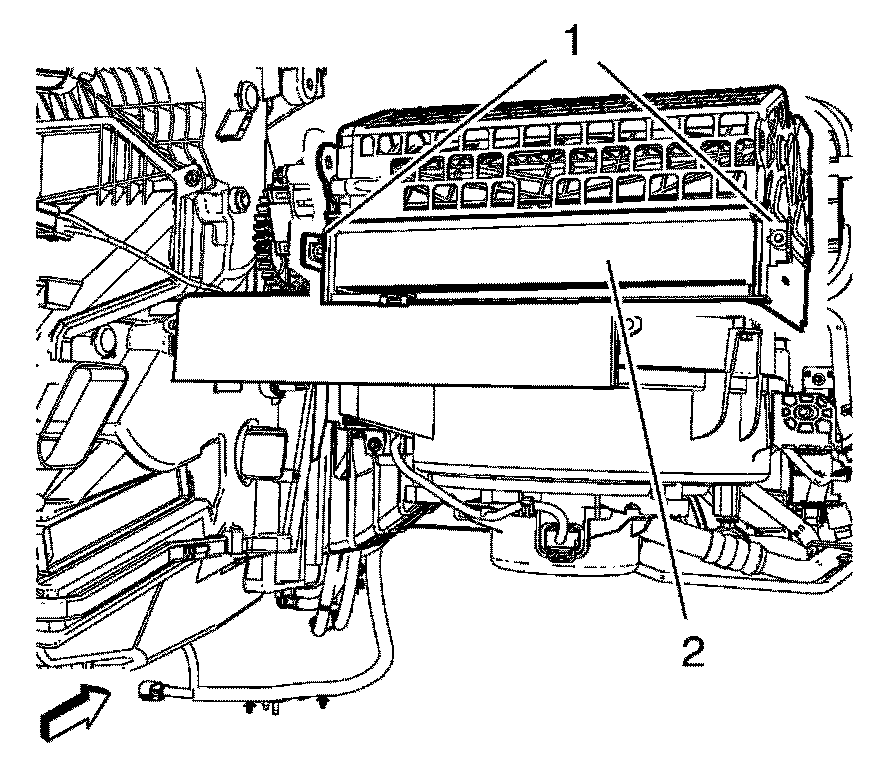 1

2