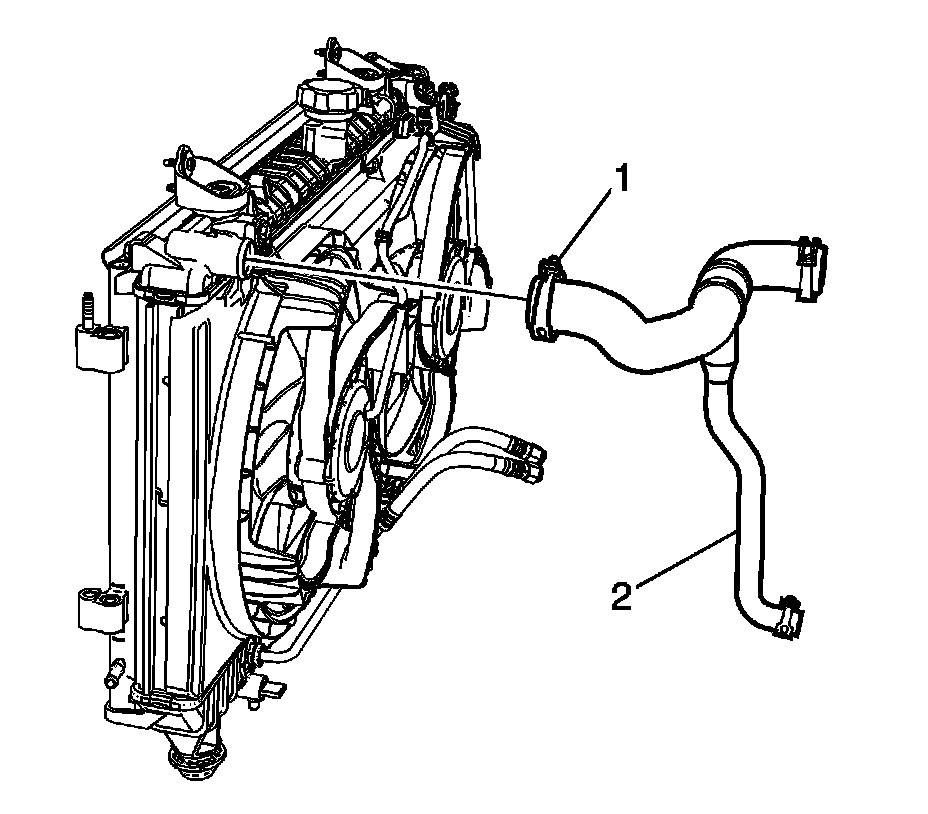 1

2