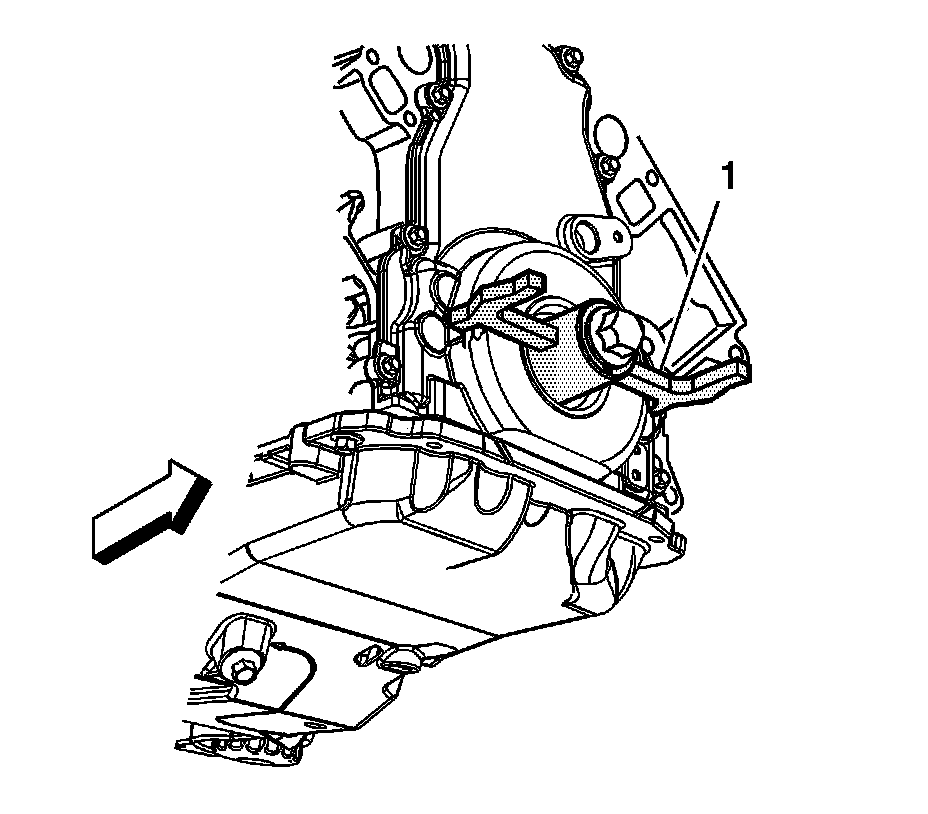 1