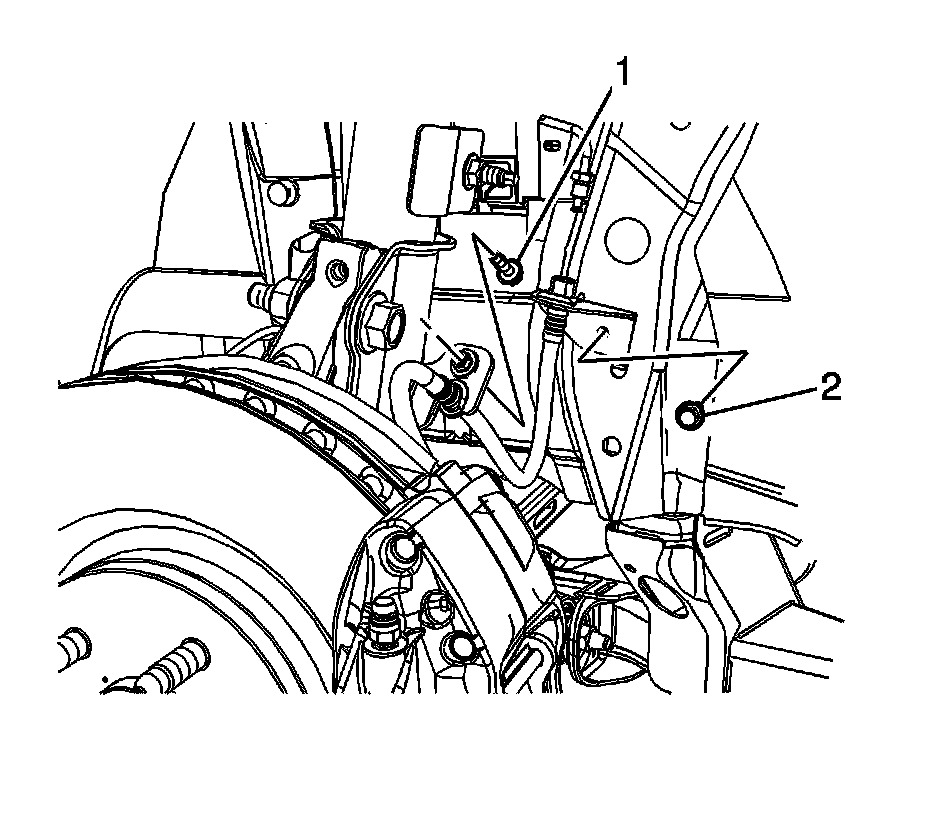 1
2