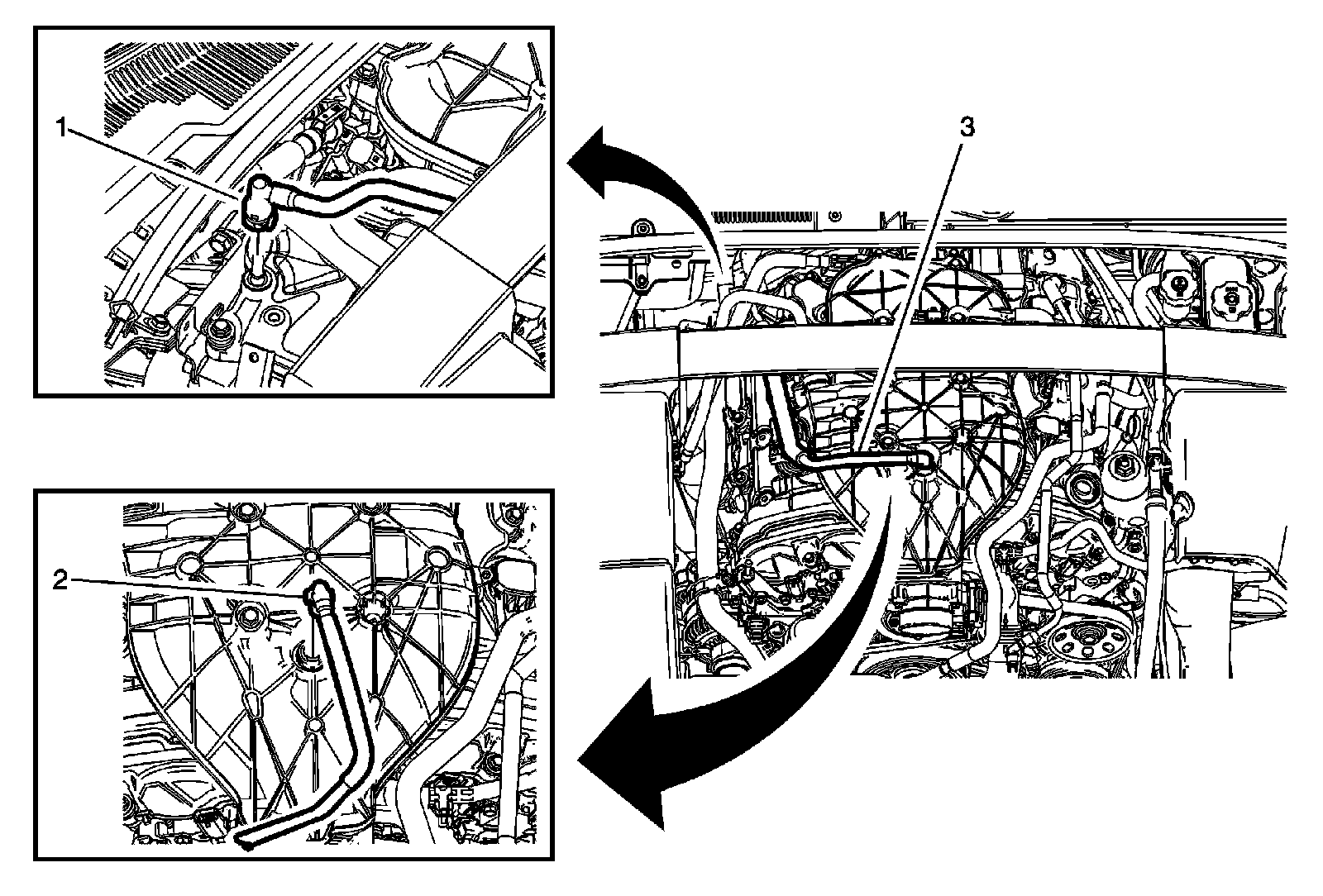 1
3
2