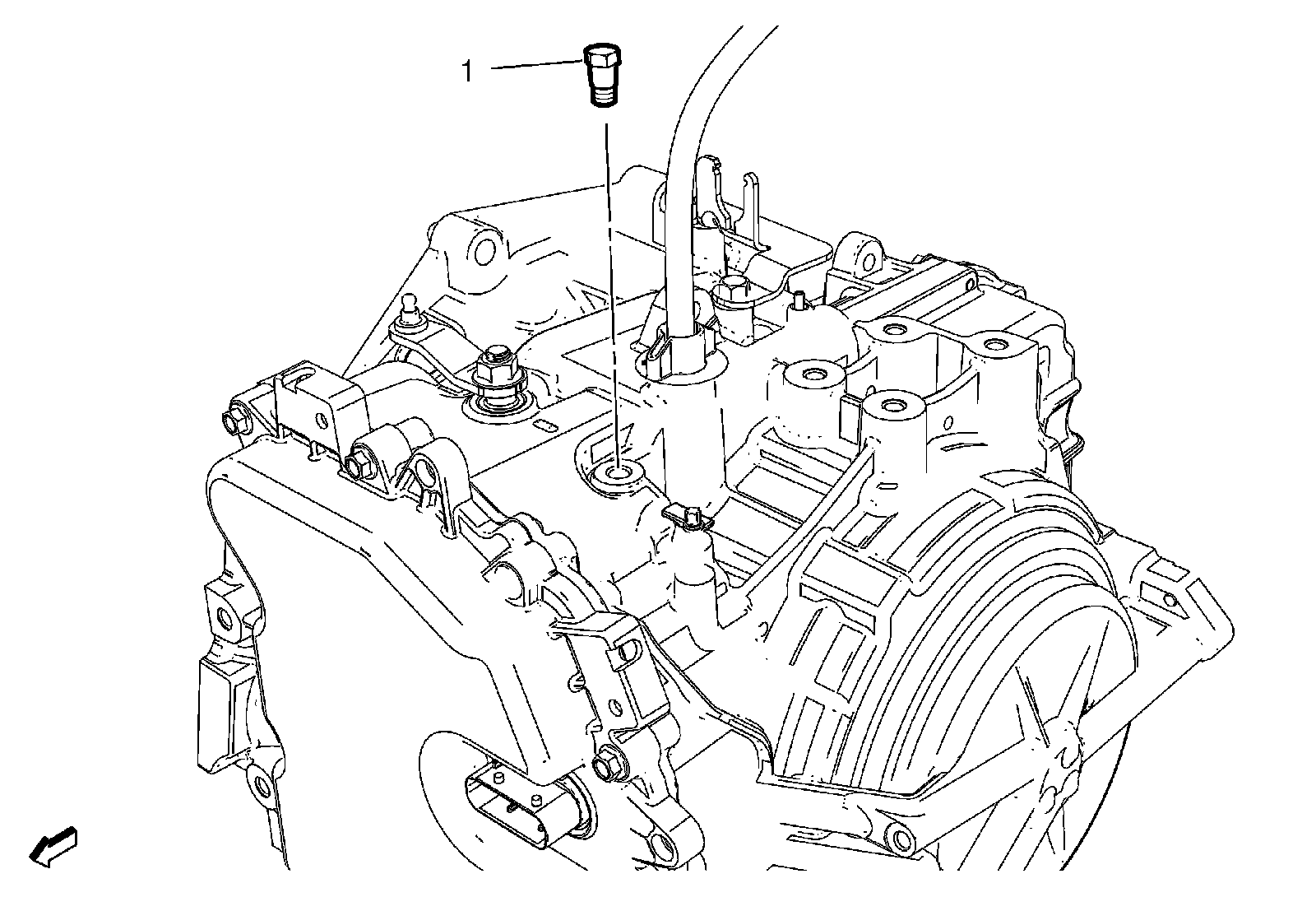 1