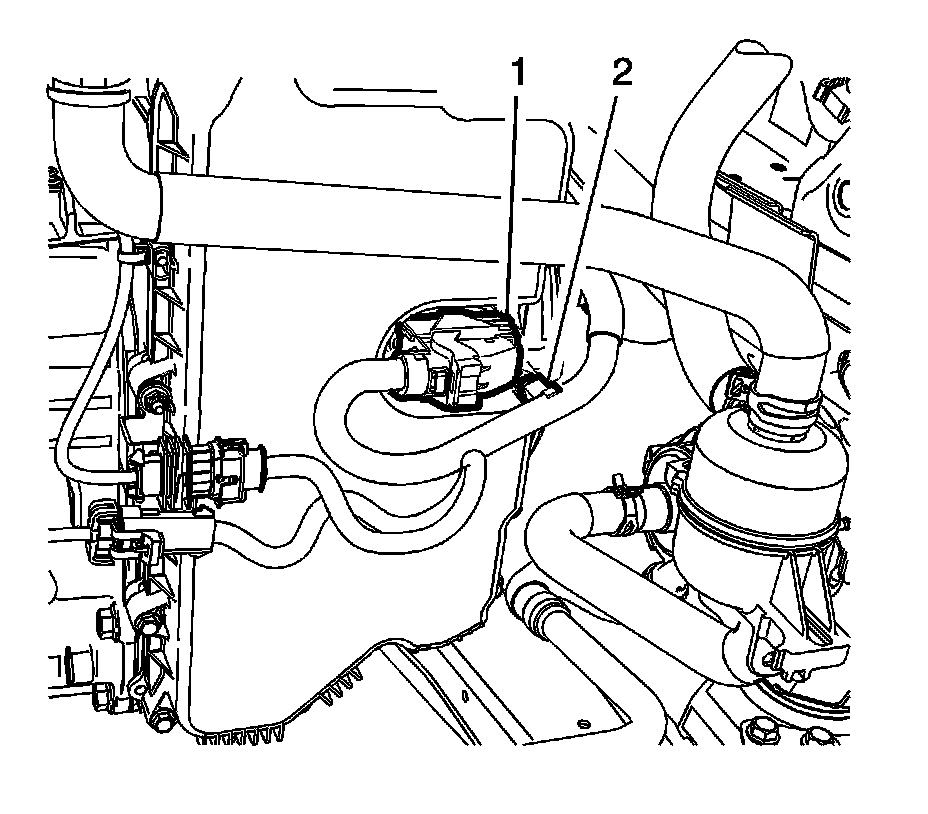 1
2