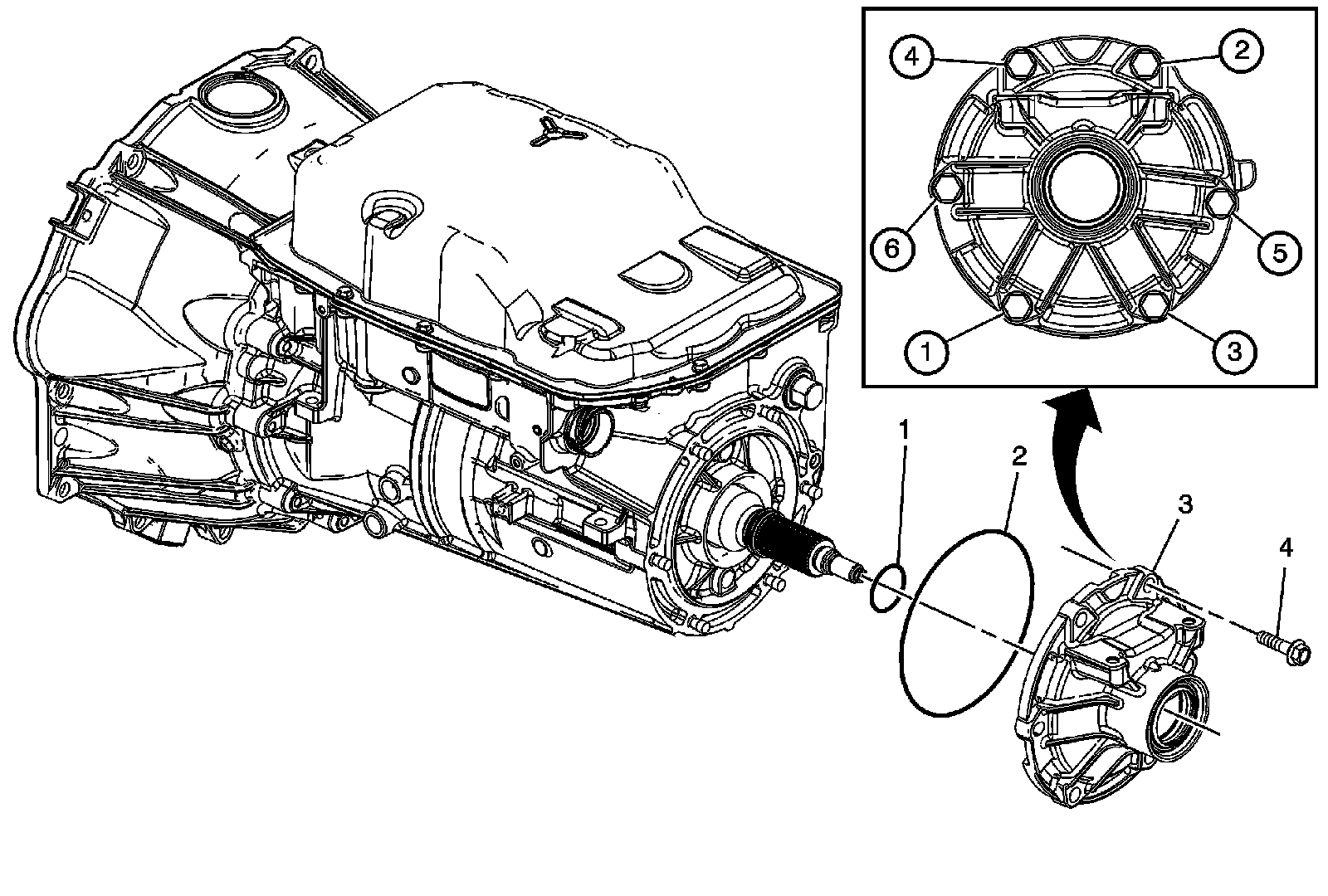 4
2
6
5
1
3
1
2
3
4