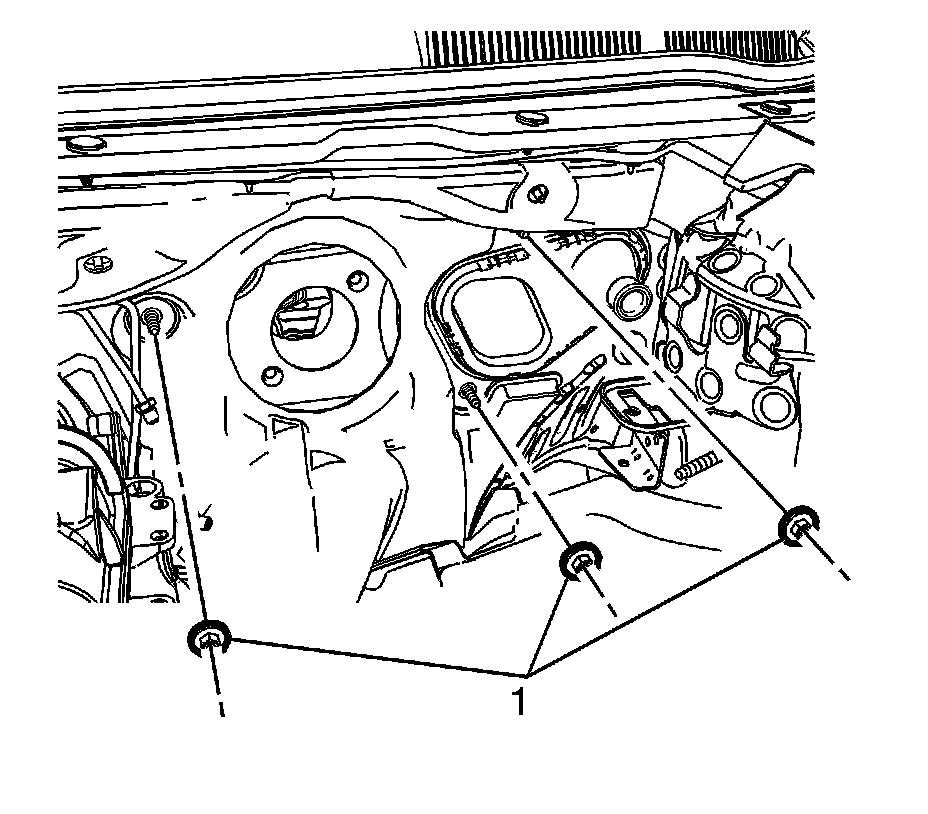 1