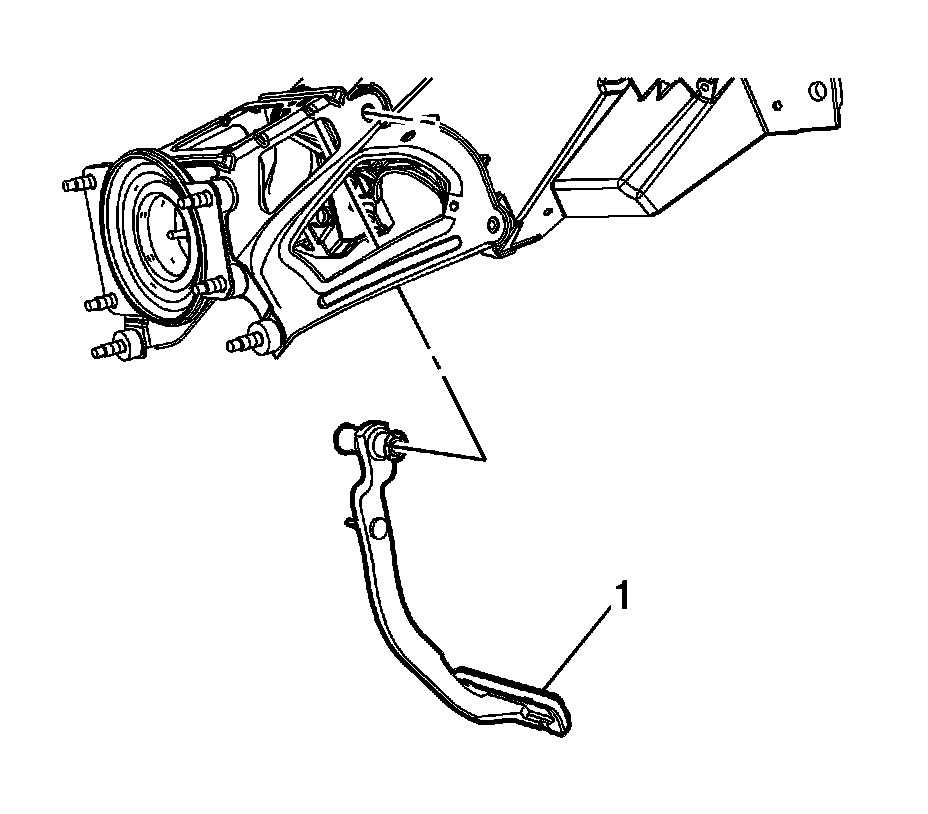 1