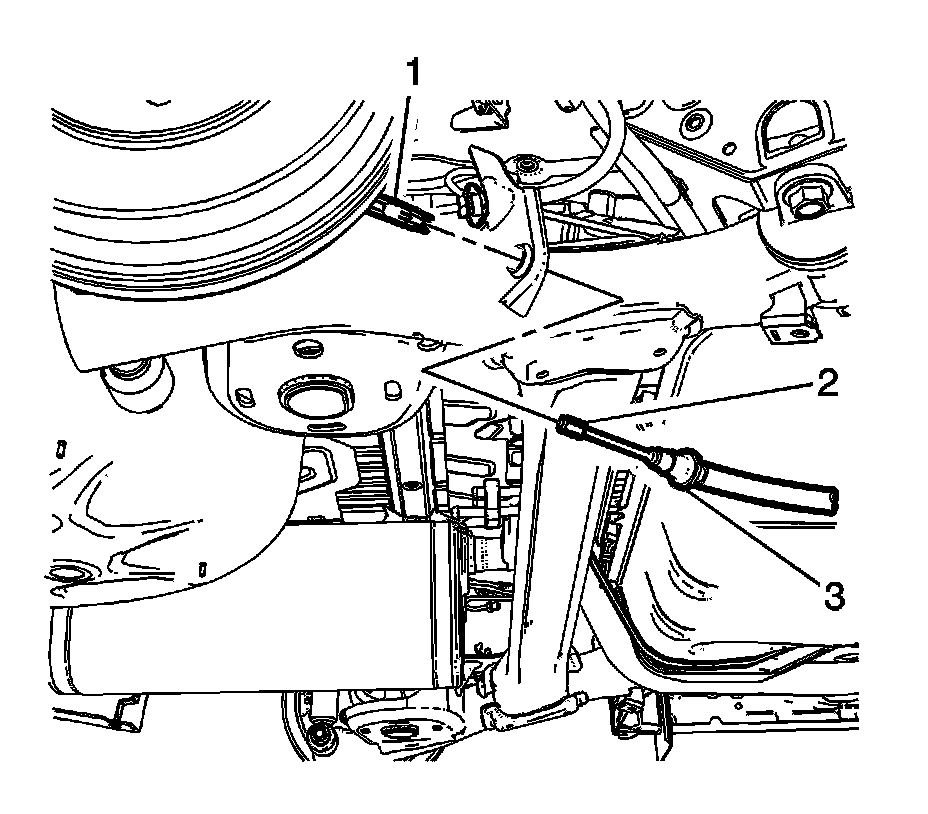 1
2
3