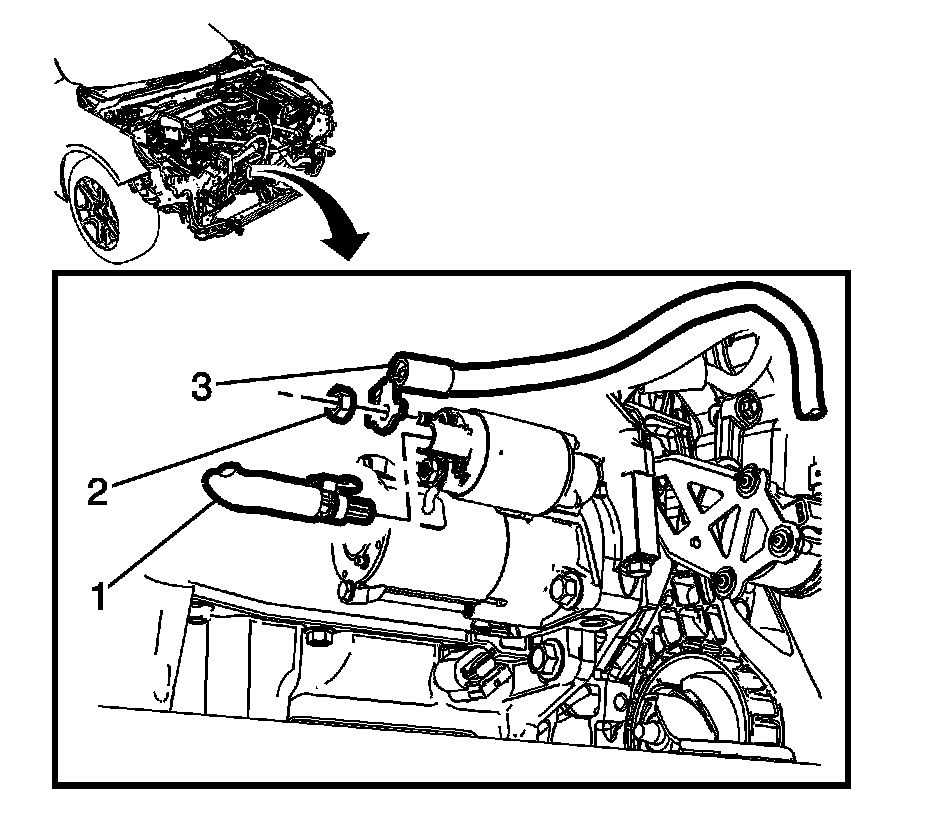 3
2
1