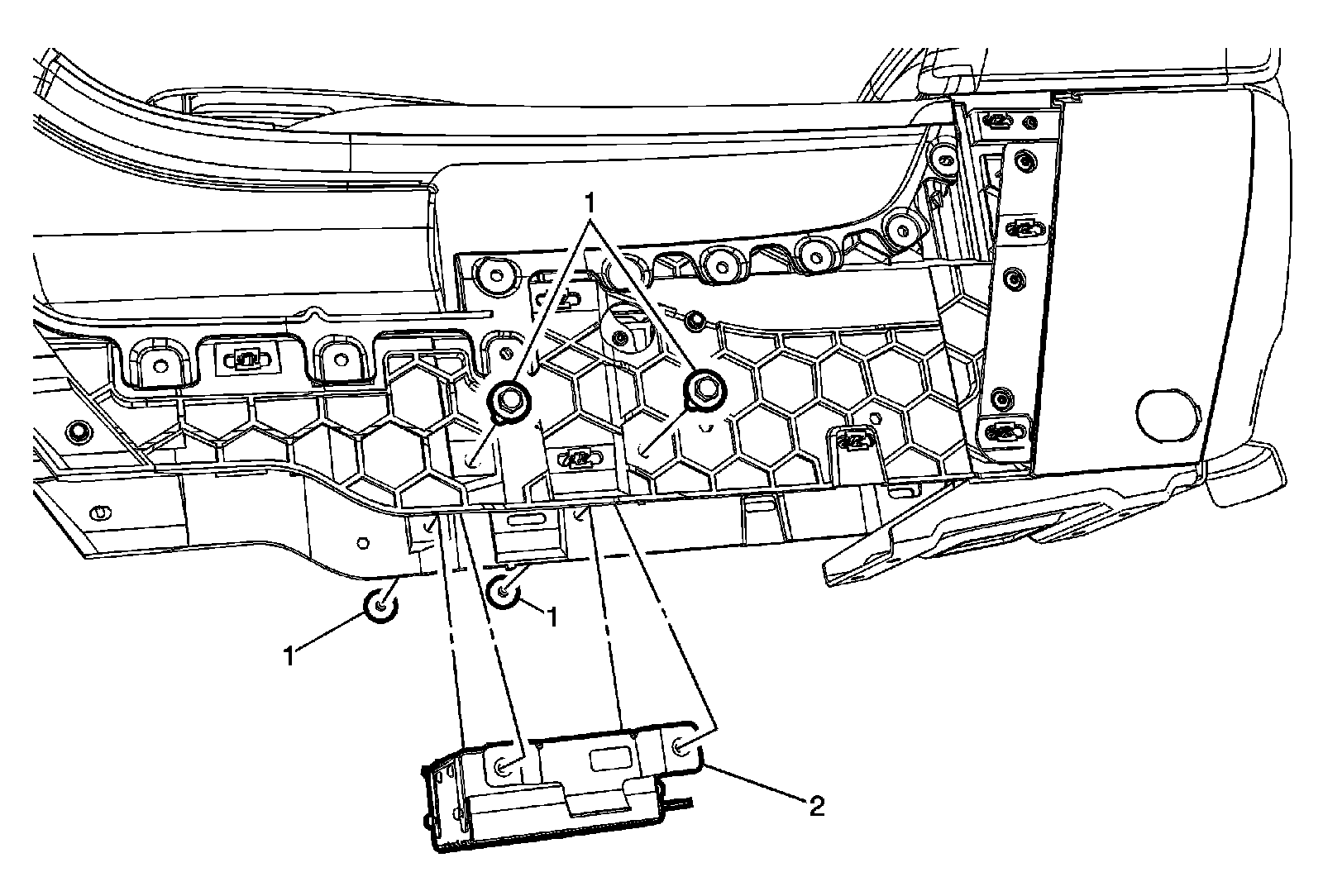 1
1
1
2