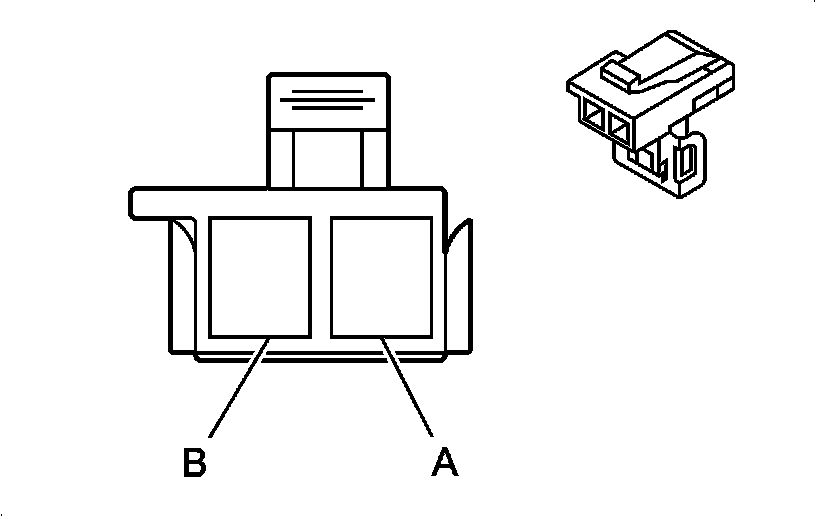 B A