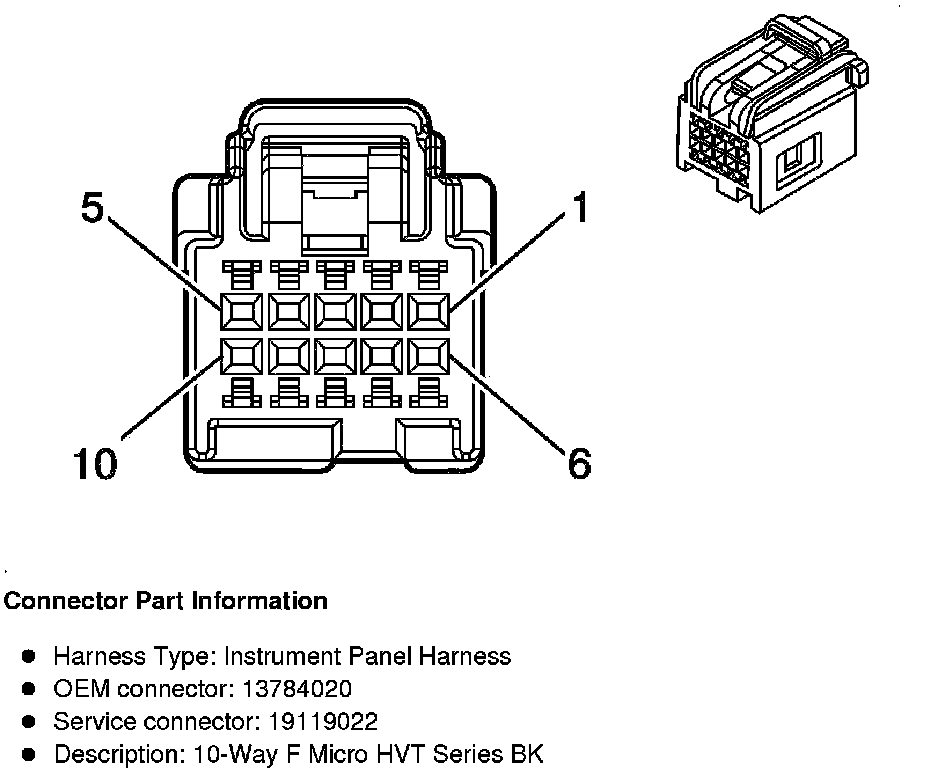 5
1
10
6

Connector Part Information

- Harness Type: Instrument Panel Harness
- OEM connector: 13784020
- Service connector: 19119022
- Description: 10-Way F Micro HVT Series BK