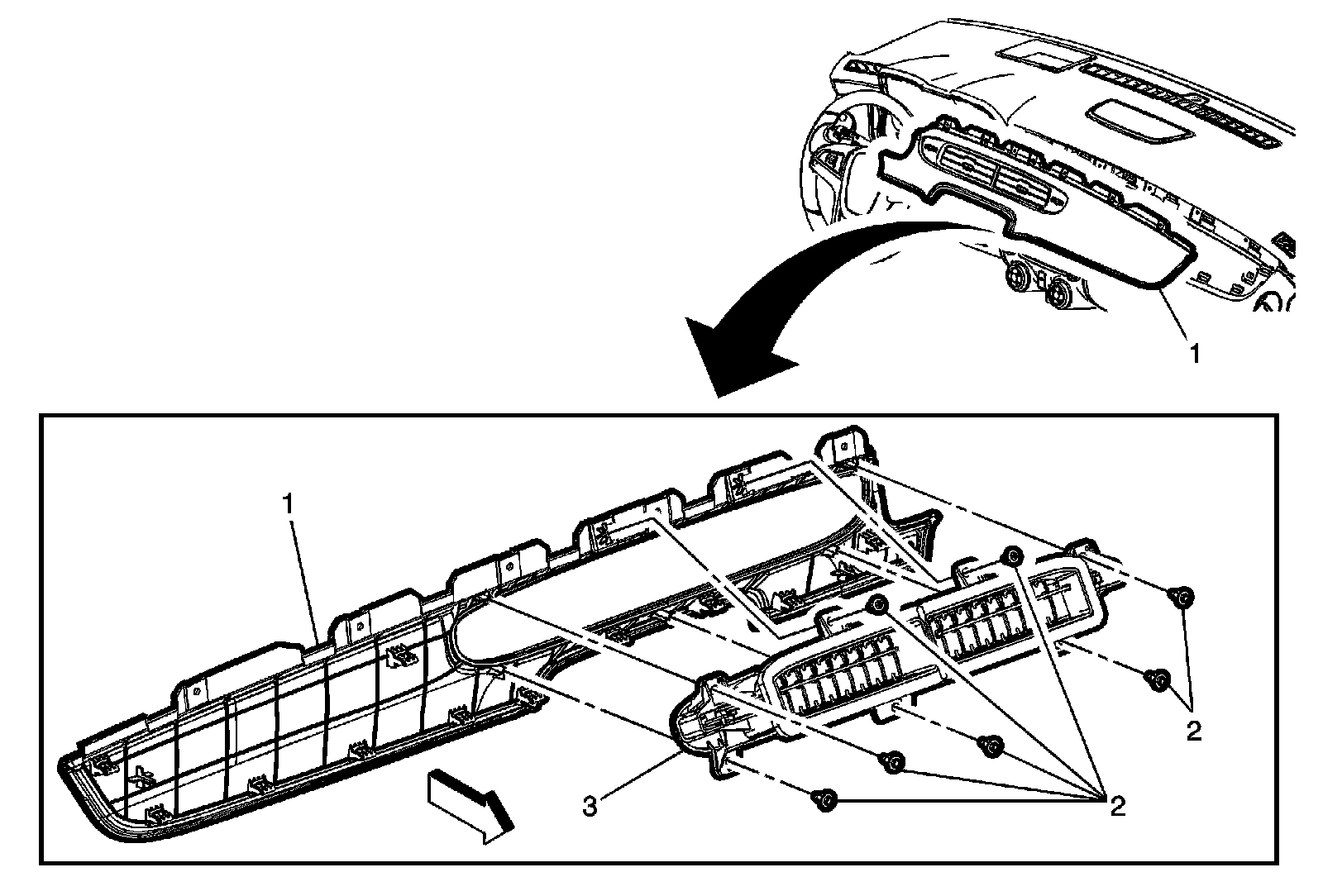 1

1

2

3

2