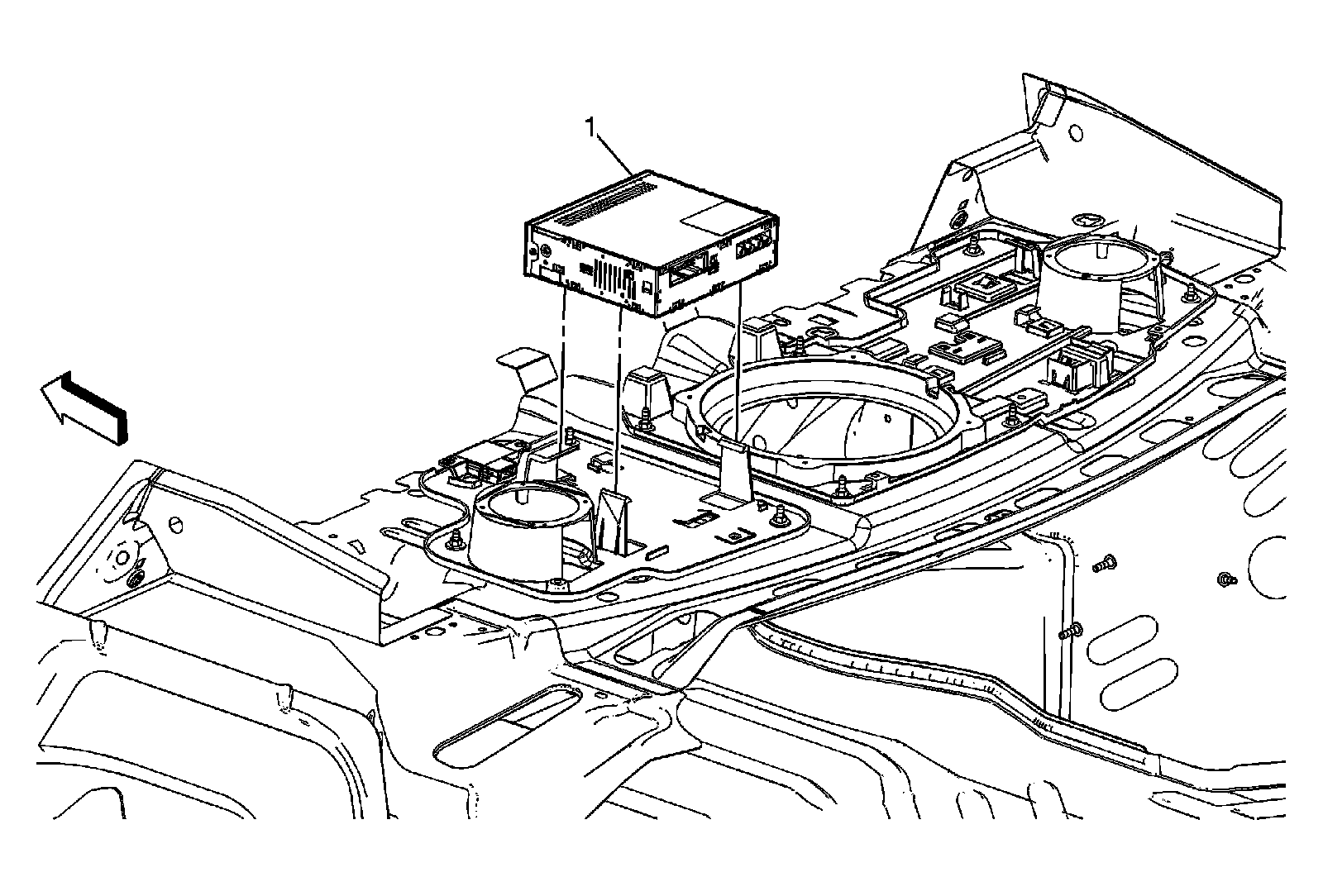 1