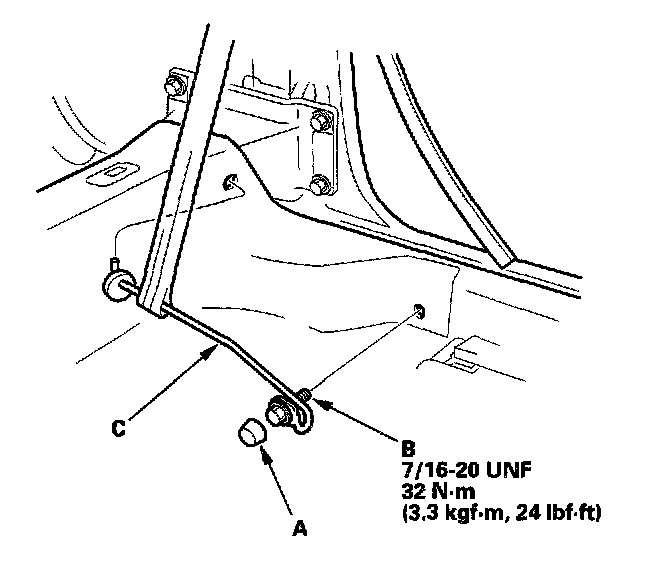 C

B
7/16-20 UNF
32 N·m
(3.3 kgf·m, 24 lbf·ft)

A