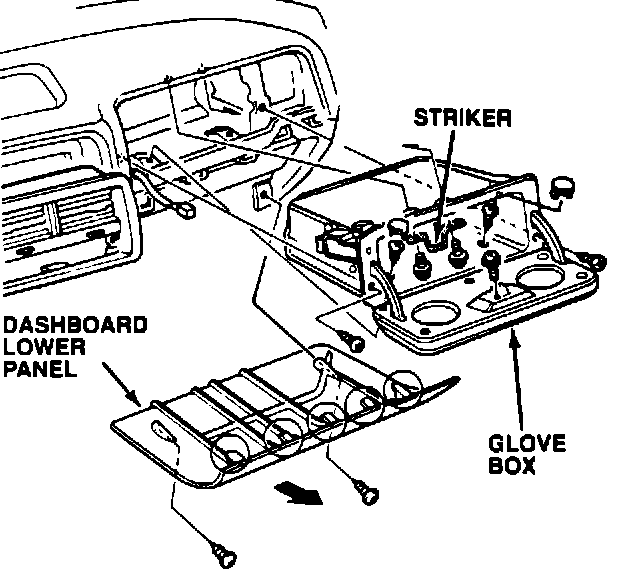 STRIKER

DASHBOARD LOWER PANEL

GLOVE BOX