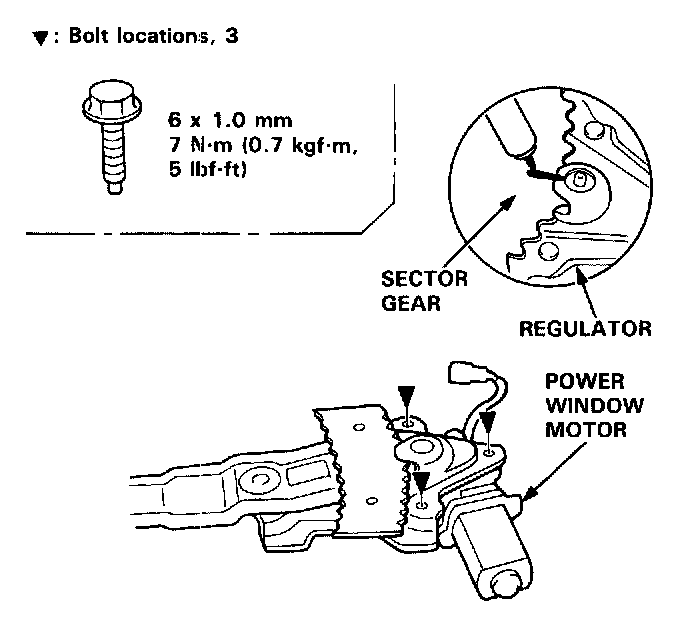 ▼: Bolt locations, 3

6 x 1.0 mm
7 N·m (0.7 kgf·m, 5 lbf·ft)

SECTOR GEAR

REGULATOR

POWER WINDOW MOTOR