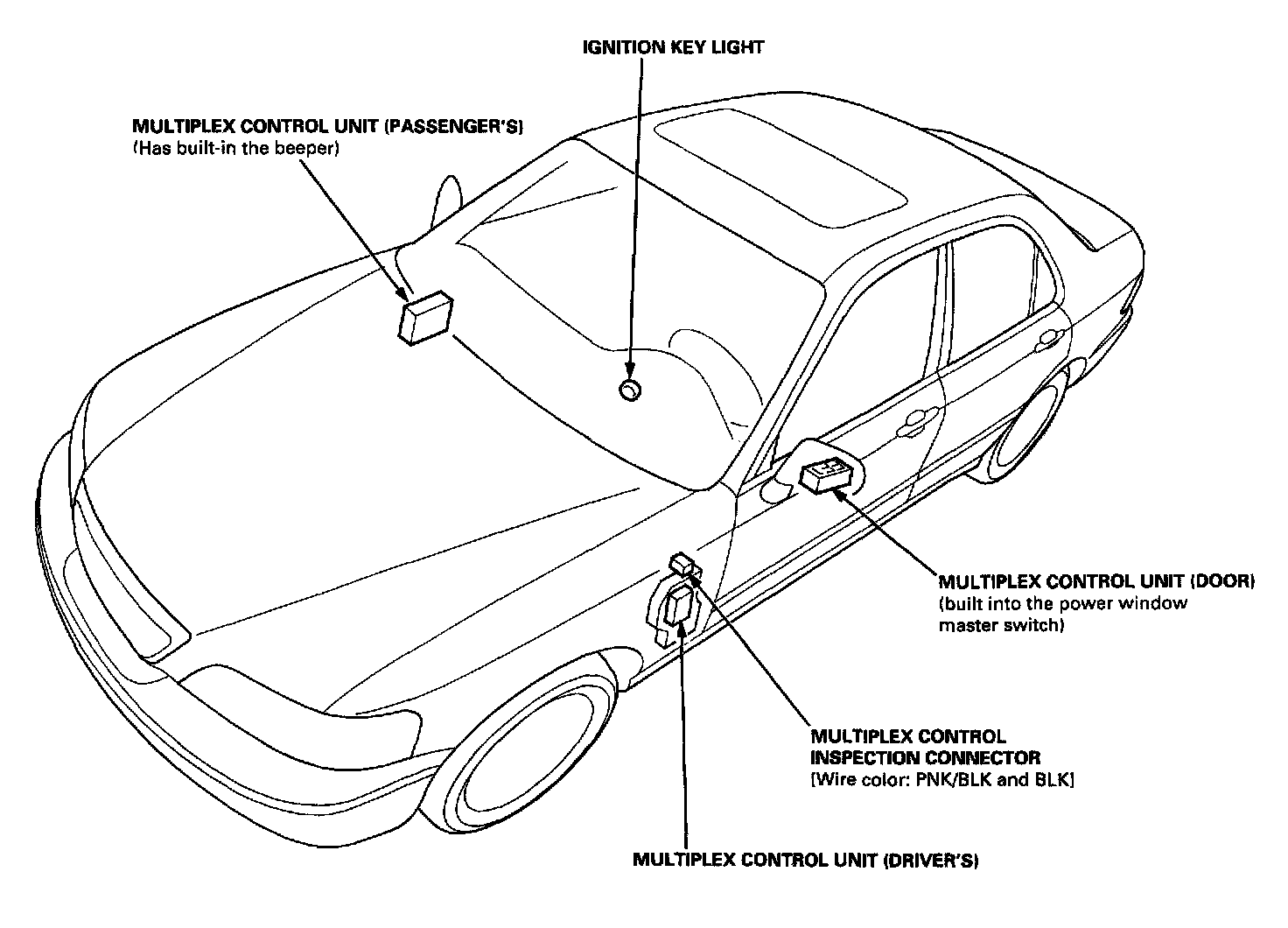 IGNITION KEY LIGHT

MULTIPLEX CONTROL UNIT (PASSENGER'S)
(Has built-in the beeper)

MULTIPLEX CONTROL UNIT (DOOR)
(built into the power window master switch)

MULTIPLEX CONTROL INSPECTION CONNECTOR
[Wire color: PNK/BLK and BLK]

MULTIPLEX CONTROL UNIT (DRIVER'S)