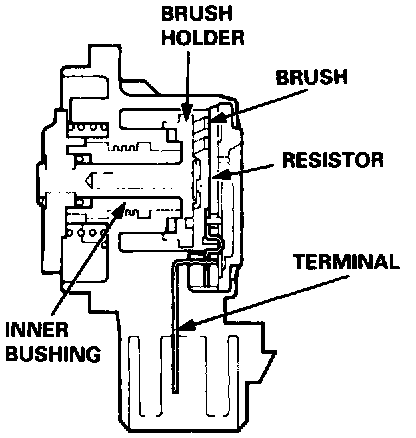 BRUSH HOLDER

BRUSH

RESISTOR

TERMINAL

INNER BUSHING