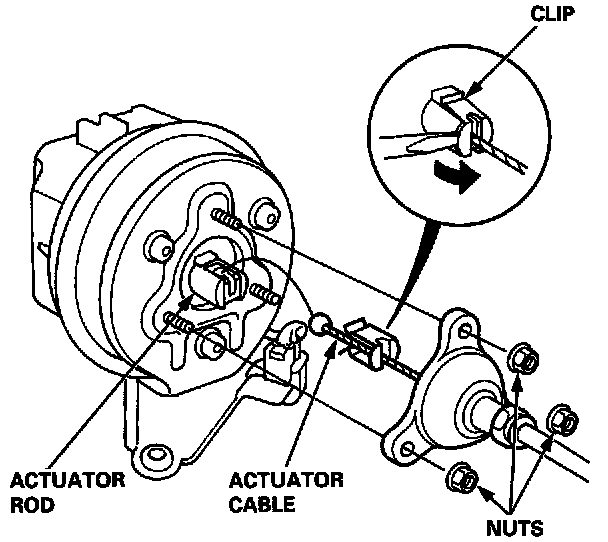 CLIP

ACTUATOR ROD

ACTUATOR CABLE

NUTS