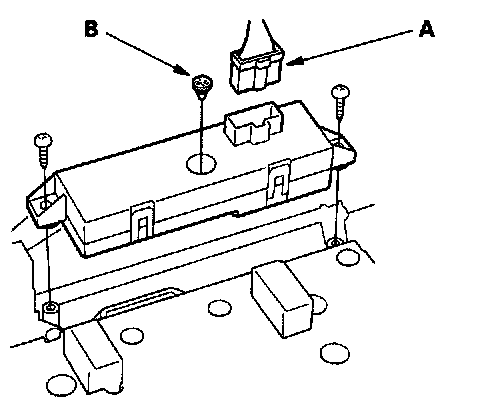 B
A