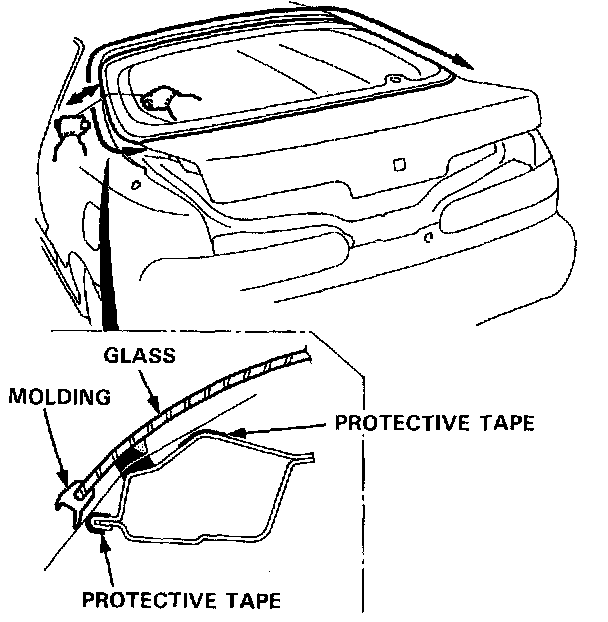 GLASS
MOLDING
PROTECTIVE TAPE
PROTECTIVE TAPE