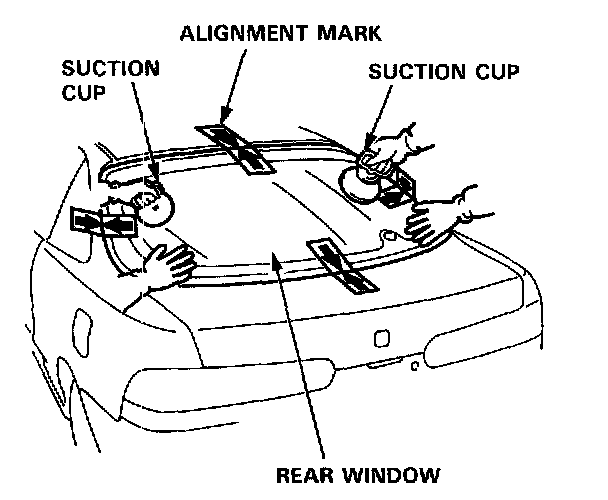 ALIGNMENT MARK

SUCTION CUP

SUCTION CUP

REAR WINDOW