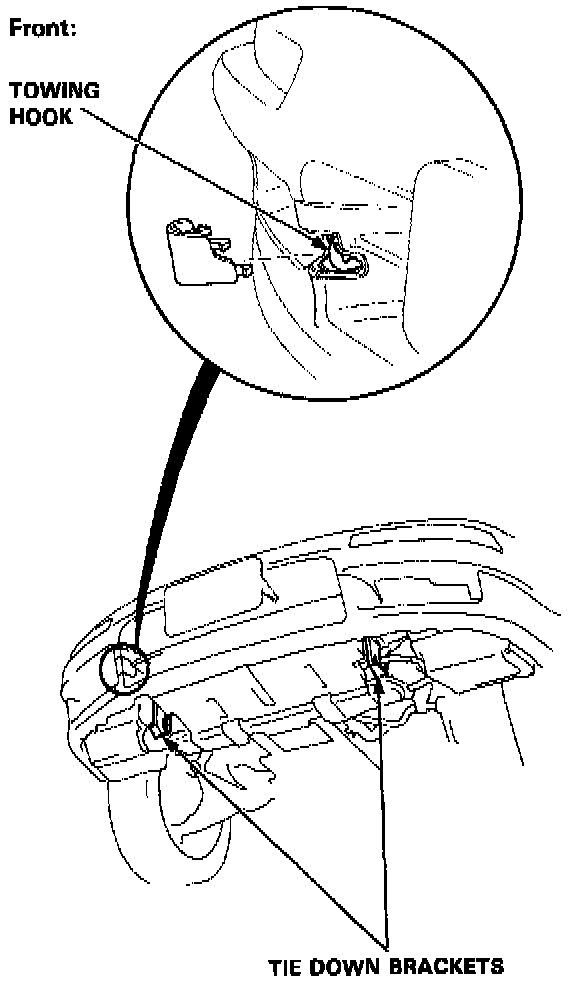 Front:

TOWING HOOK

TIE DOWN BRACKETS