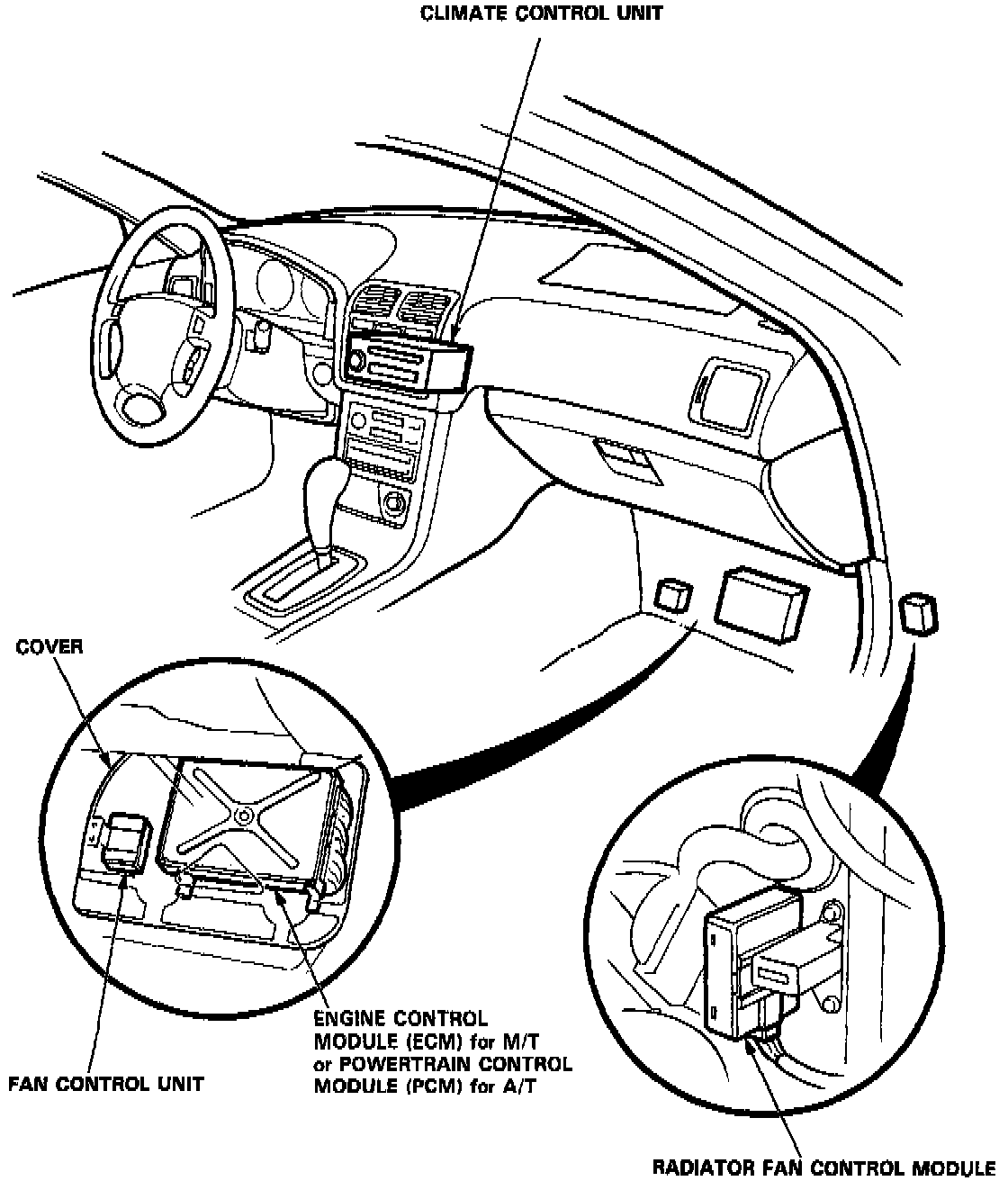 CLIMATE CONTROL UNIT

COVER

ENGINE CONTROL MODULE (ECM) for M/T or POWERTRAIN CONTROL MODULE (PCM) for A/T

FAN CONTROL UNIT

RADIATOR FAN CONTROL MODULE