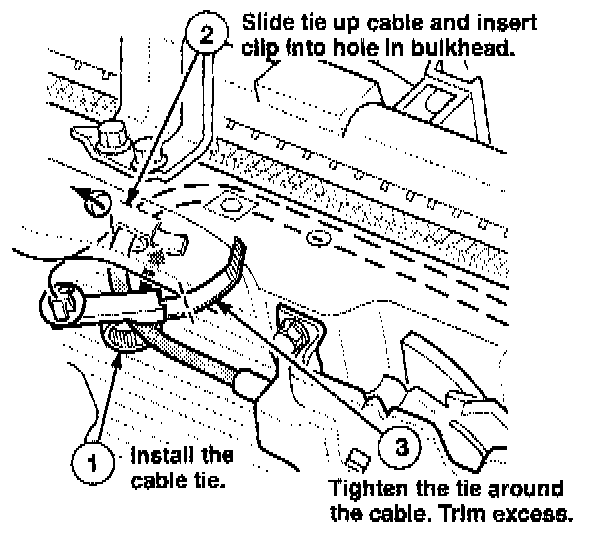 2
Slide tie up cable and insert clip into hole in bulkhead.

1
Install the cable tie.

3
Tighten the tie around the cable. Trim excess.