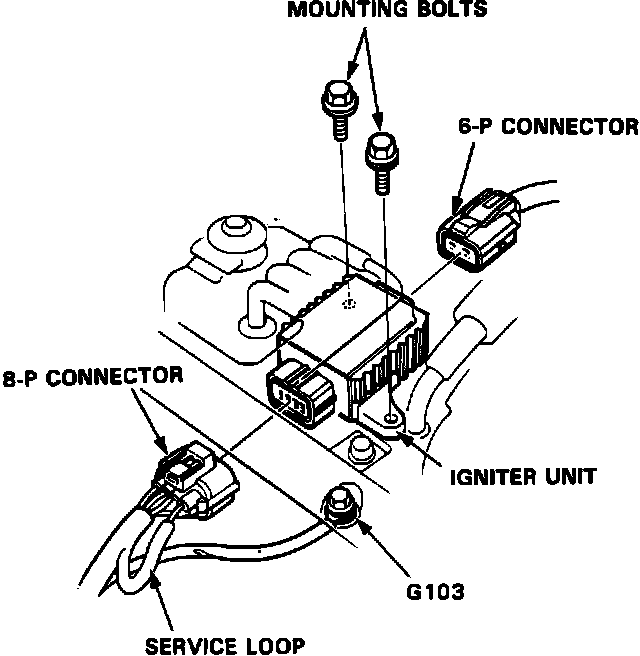 MOUNTING BOLTS

6-P CONNECTOR

8-P CONNECTOR

IGNITER UNIT

G103

SERVICE LOOP