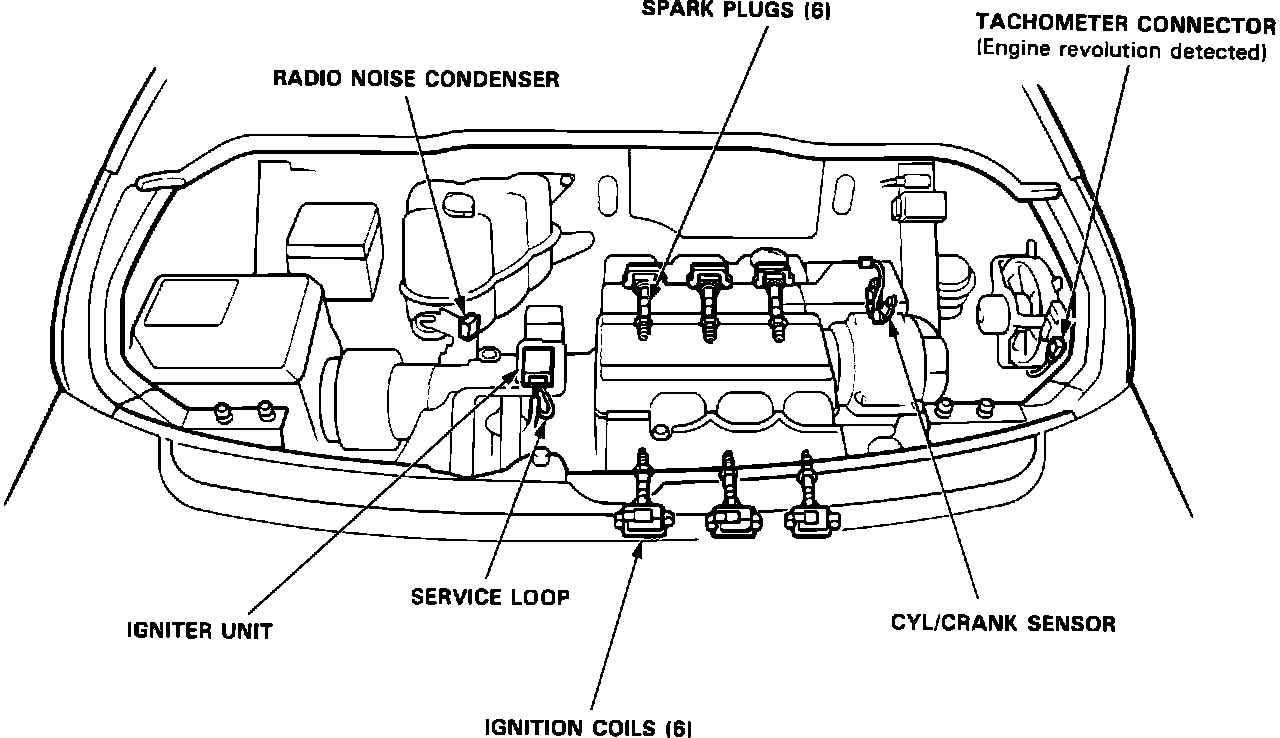 SPARK PLUGS (6)

TACHOMETER CONNECTOR
(Engine revolution detected)

RADIO NOISE CONDENSER

SERVICE LOOP

IGNITER UNIT

CYL/CRANK SENSOR

IGNITION COILS (6)