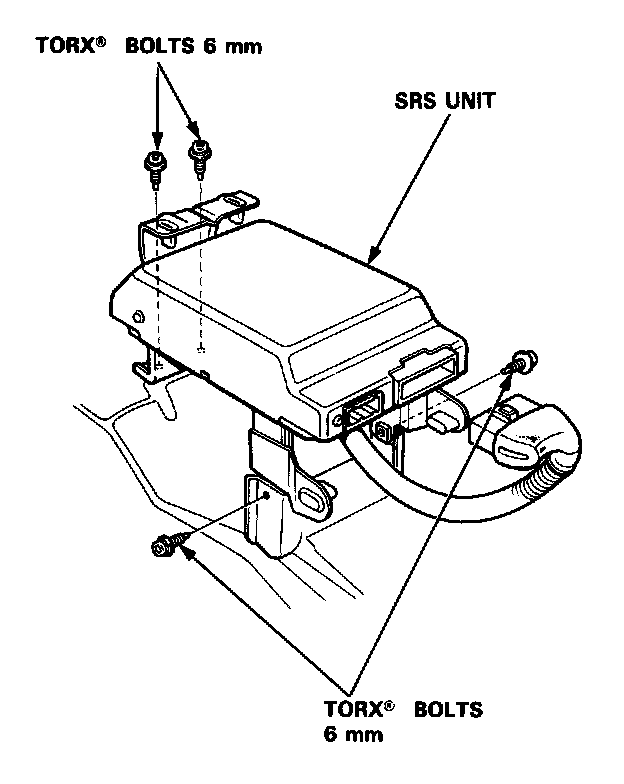 TORX® BOLTS 6 mm

SRS UNIT

TORX® BOLTS
6 mm