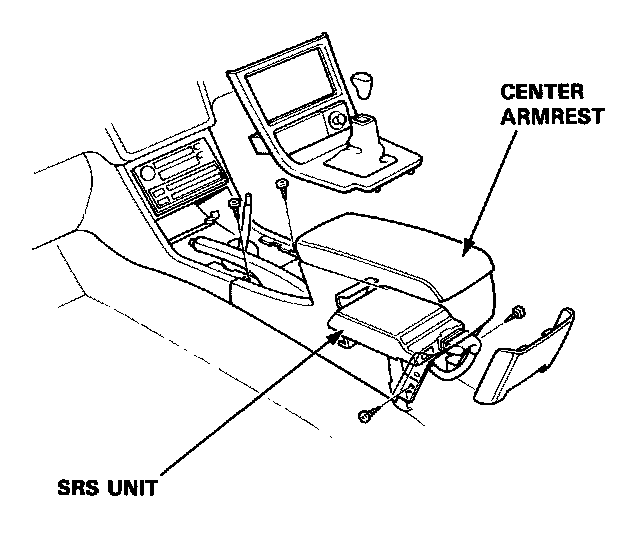 CENTER ARMREST

SRS UNIT