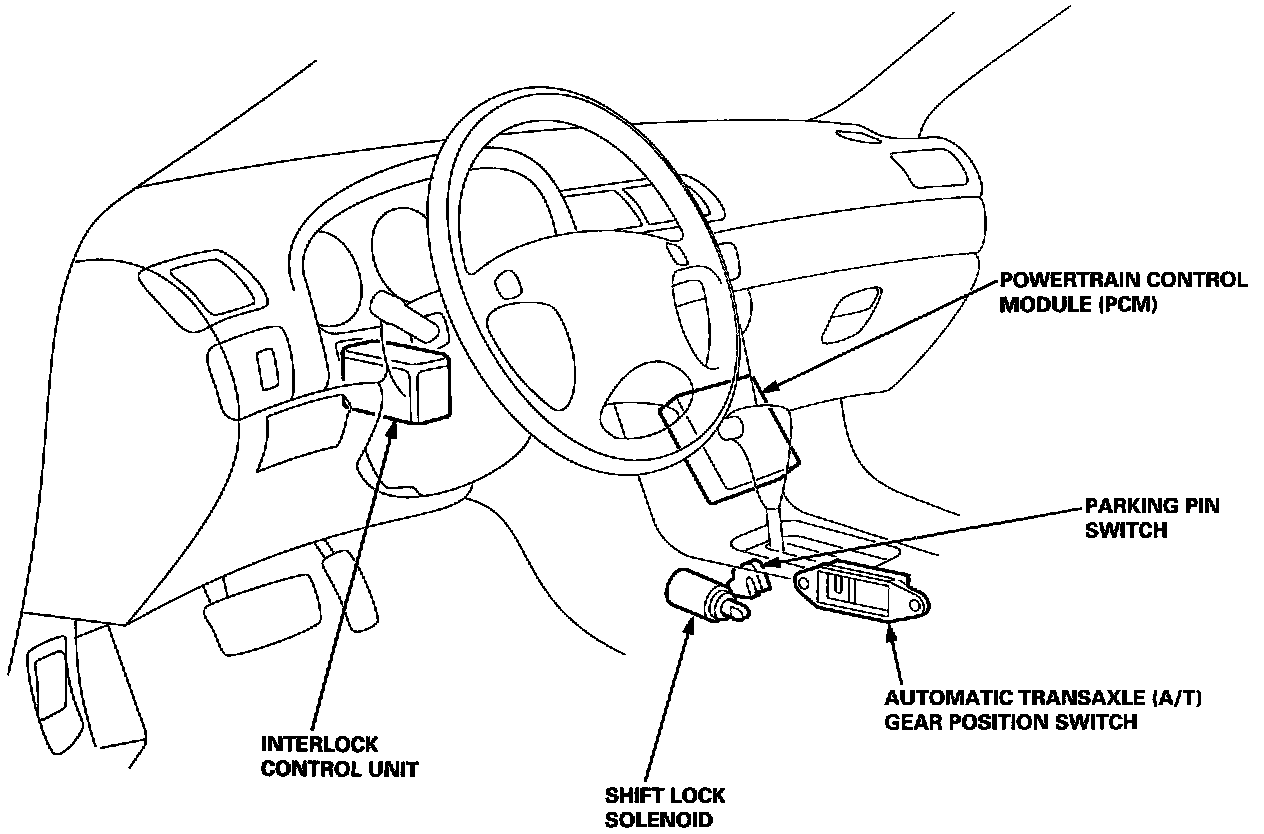 POWERTRAIN CONTROL MODULE (PCM)

PARKING PIN SWITCH

AUTOMATIC TRANSAXLE (A/T) GEAR POSITION SWITCH

INTERLOCK CONTROL UNIT

SHIFT LOCK SOLENOID