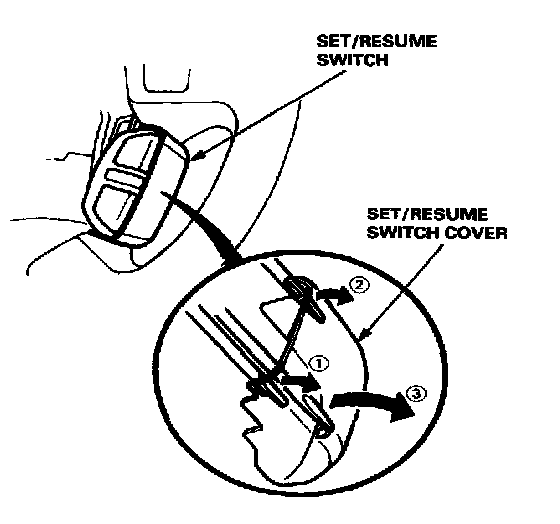 SET/RESUME SWITCH

SET/RESUME SWITCH COVER

②

①

③