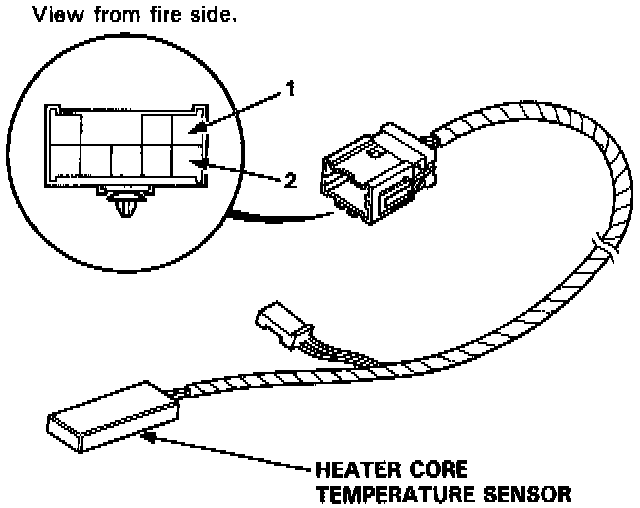 View from fire side.

1

2

HEATER CORE TEMPERATURE SENSOR