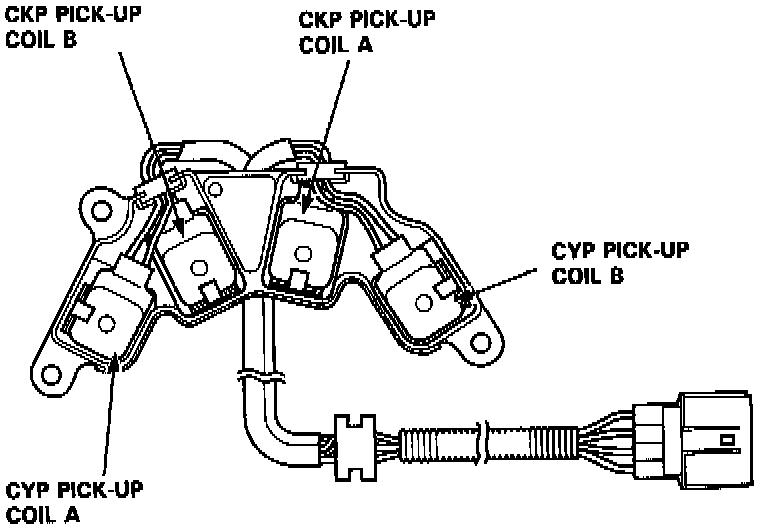 CKP PICK-UP COIL B

CKP PICK-UP COIL A

CYP PICK-UP COIL B

CYP PICK-UP COIL A