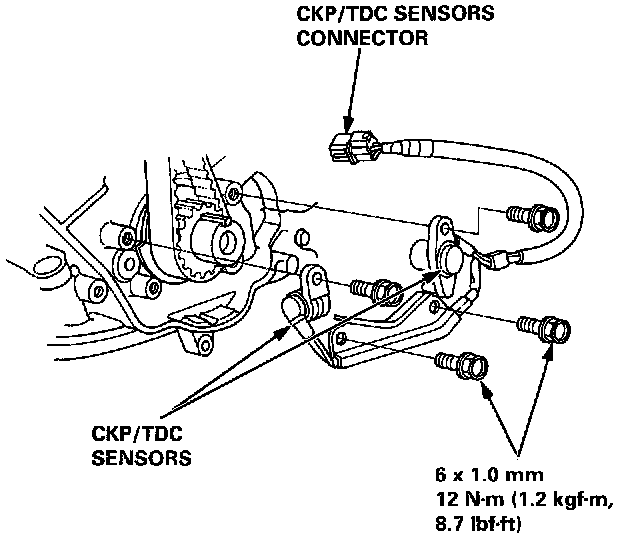 CKP/TDC SENSORS CONNECTOR

CKP/TDC SENSORS

6 x 1.0 mm
12 N·m (1.2 kgf·m, 8.7 lbf·ft)