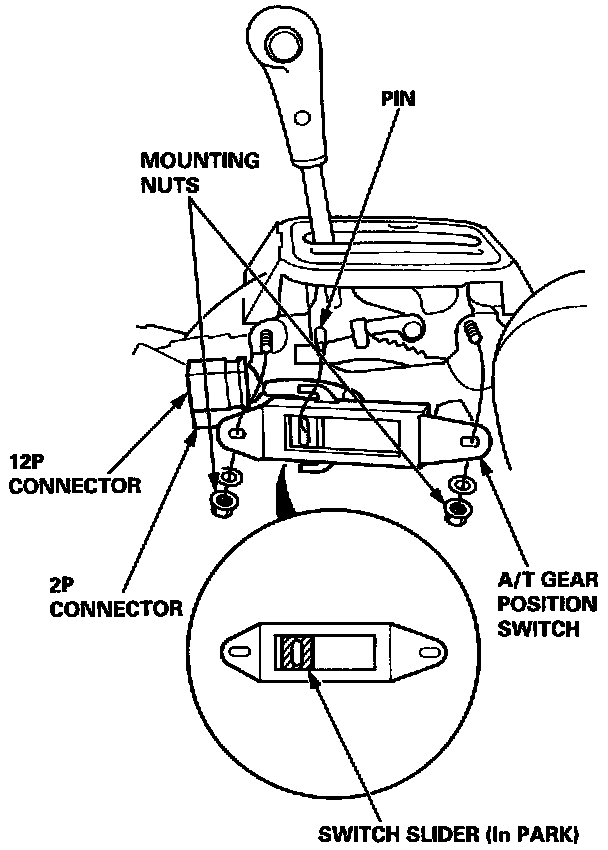 PIN

MOUNTING NUTS

12P CONNECTOR

2P CONNECTOR

A/T GEAR POSITION SWITCH

SWITCH SLIDER (In PARK)