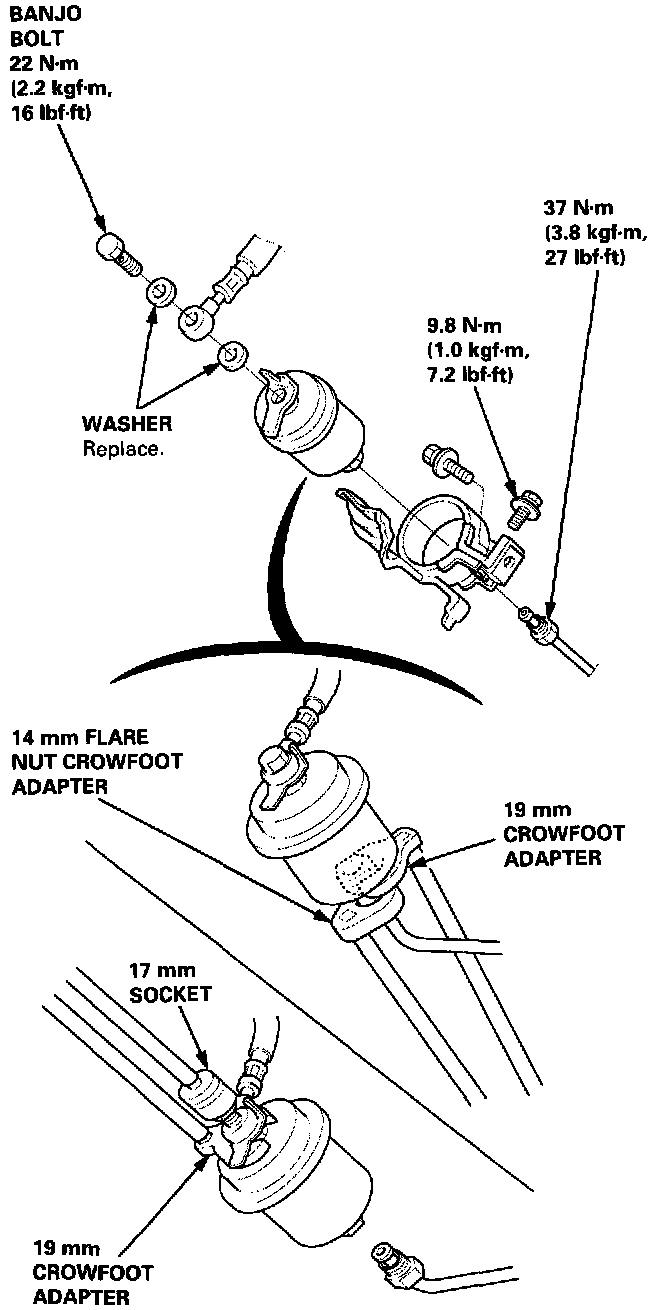 BANJO BOLT
22 N·m
(2.2 kgf·m,
16 lbf·ft)

37 N·m
(3.8 kgf·m,
27 lbf·ft)

9.8 N·m
(1.0 kgf·m,
7.2 lbf·ft)

WASHER
Replace.

14 mm FLARE NUT CROWFOOT ADAPTER

19 mm CROWFOOT ADAPTER

17 mm SOCKET

19 mm CROWFOOT ADAPTER