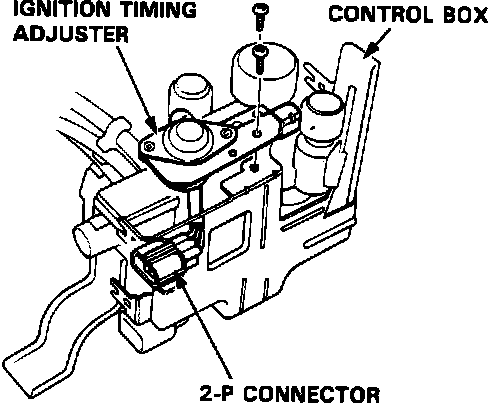 IGNITION TIMING ADJUSTER

CONTROL BOX

2-P CONNECTOR