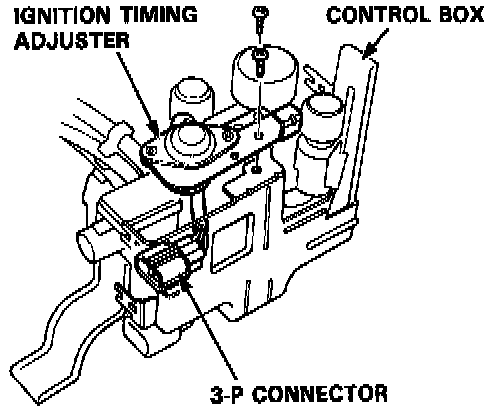 IGNITION TIMING ADJUSTER

CONTROL BOX

3-P CONNECTOR